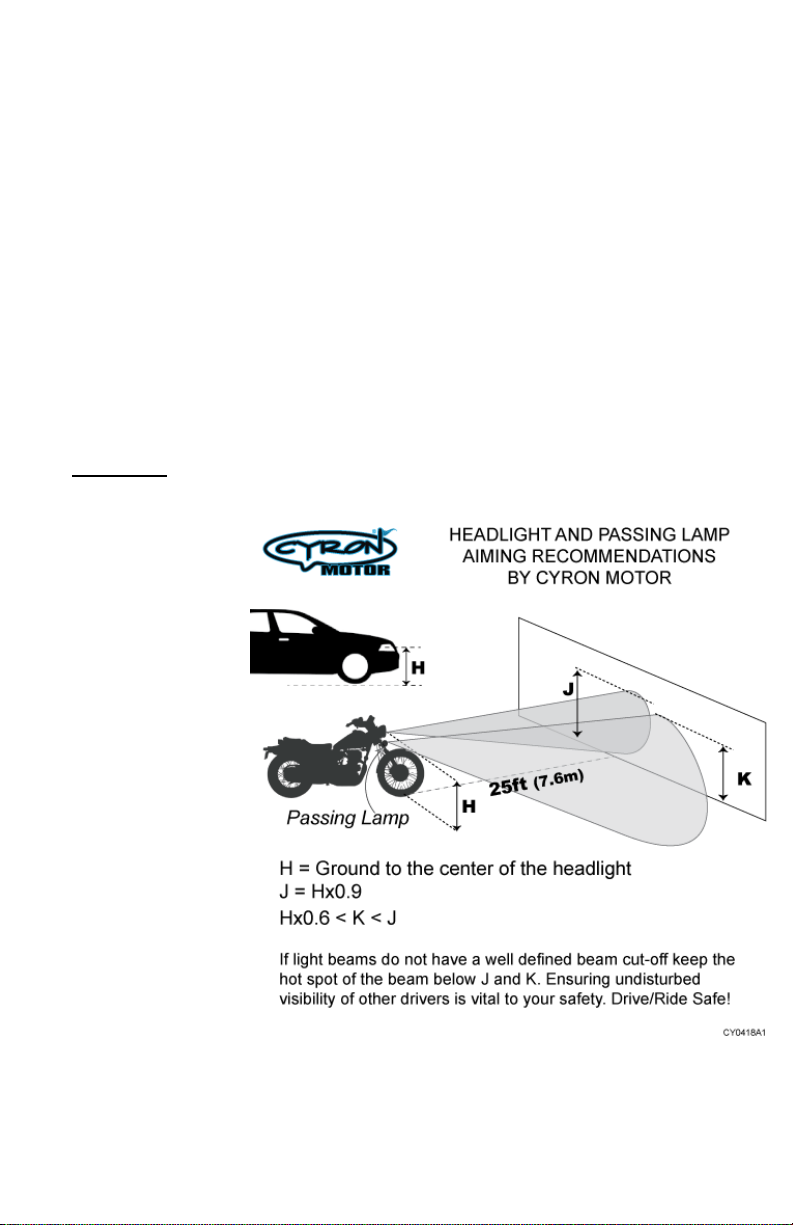 CYRON MOTOR

HEADLIGHT AND PASSING LAMP AIMING RECOMMENDATIONS BY CYRON MOTOR

H

J

K

25ft (7.6m)

H

Passing Lamp

H = Ground to the center of the headlight
J = Hx0.9
Hx0.6 < K < J

If light beams do not have a well defined beam cut-off keep the hot spot of the beam below J and K. Ensuring undisturbed visibility of other drivers is vital to your safety. Drive/Ride Safe!

CY0418A1