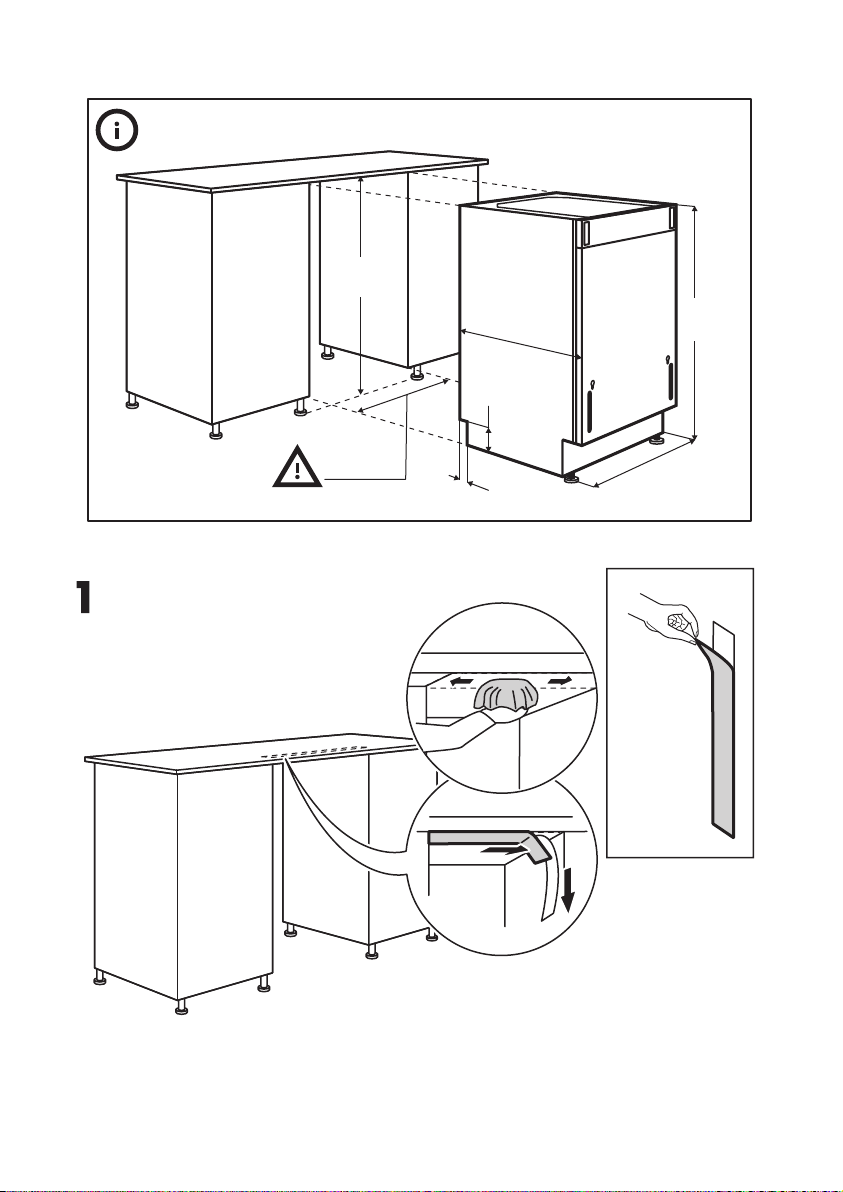 1