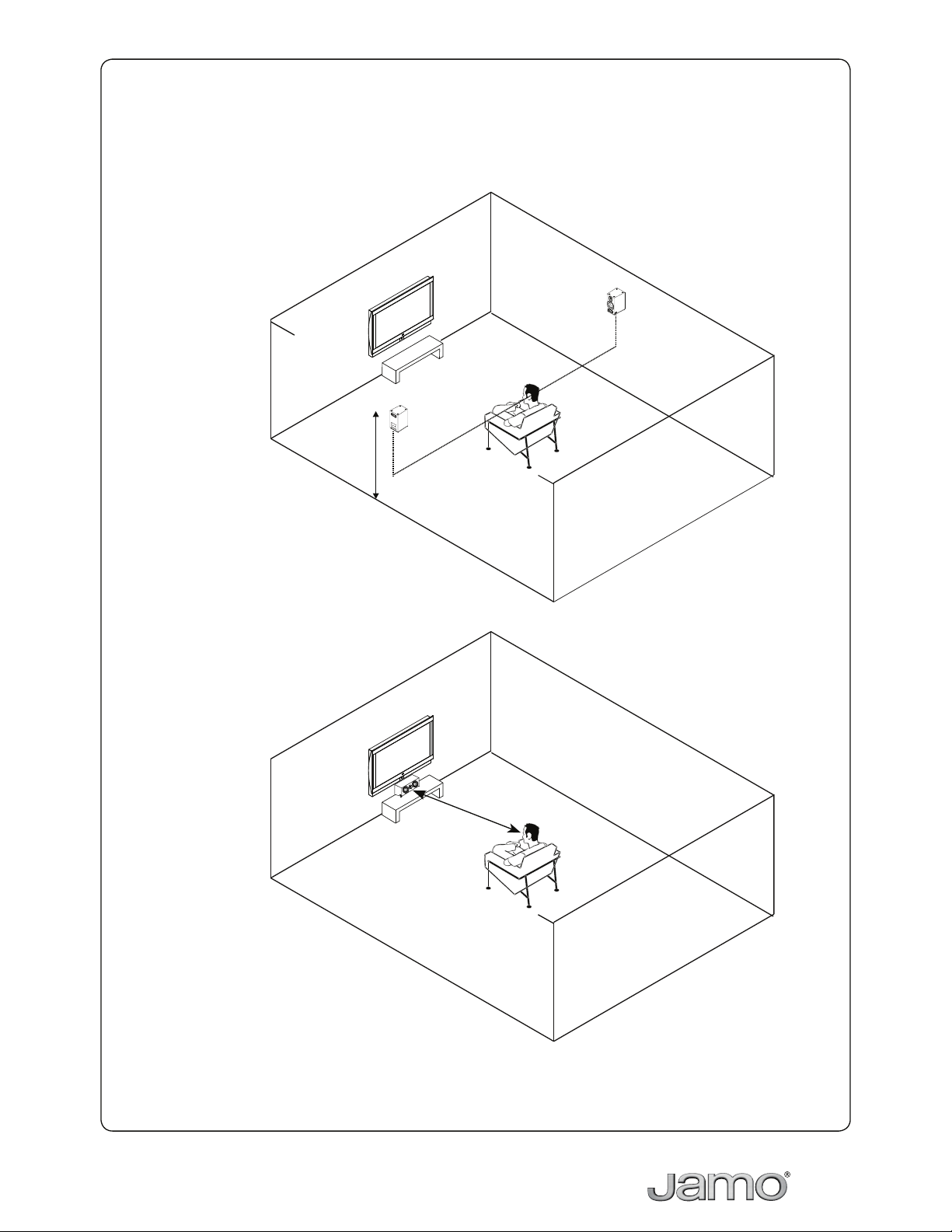 Jamo®