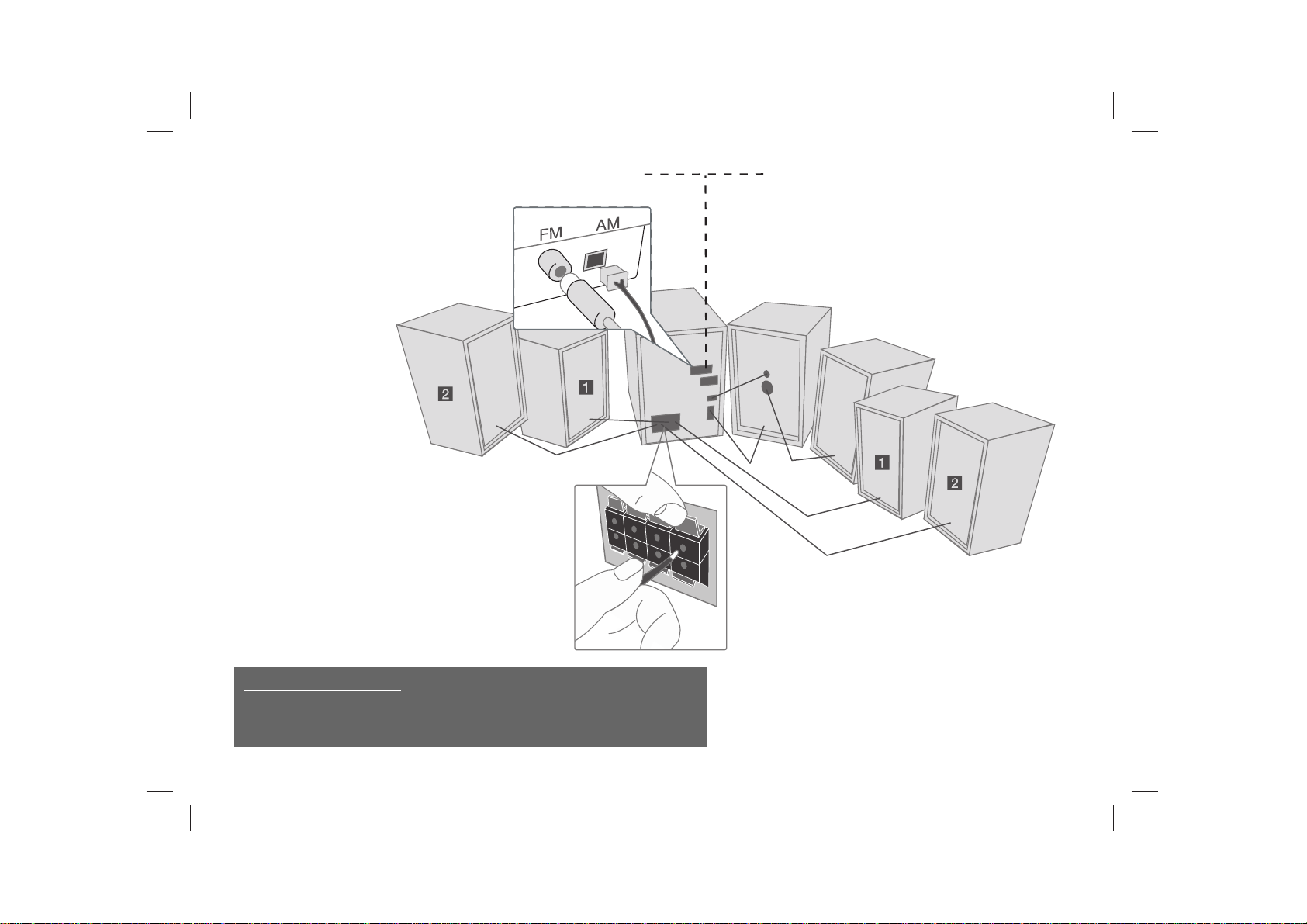 FM AM

2

1

1

2