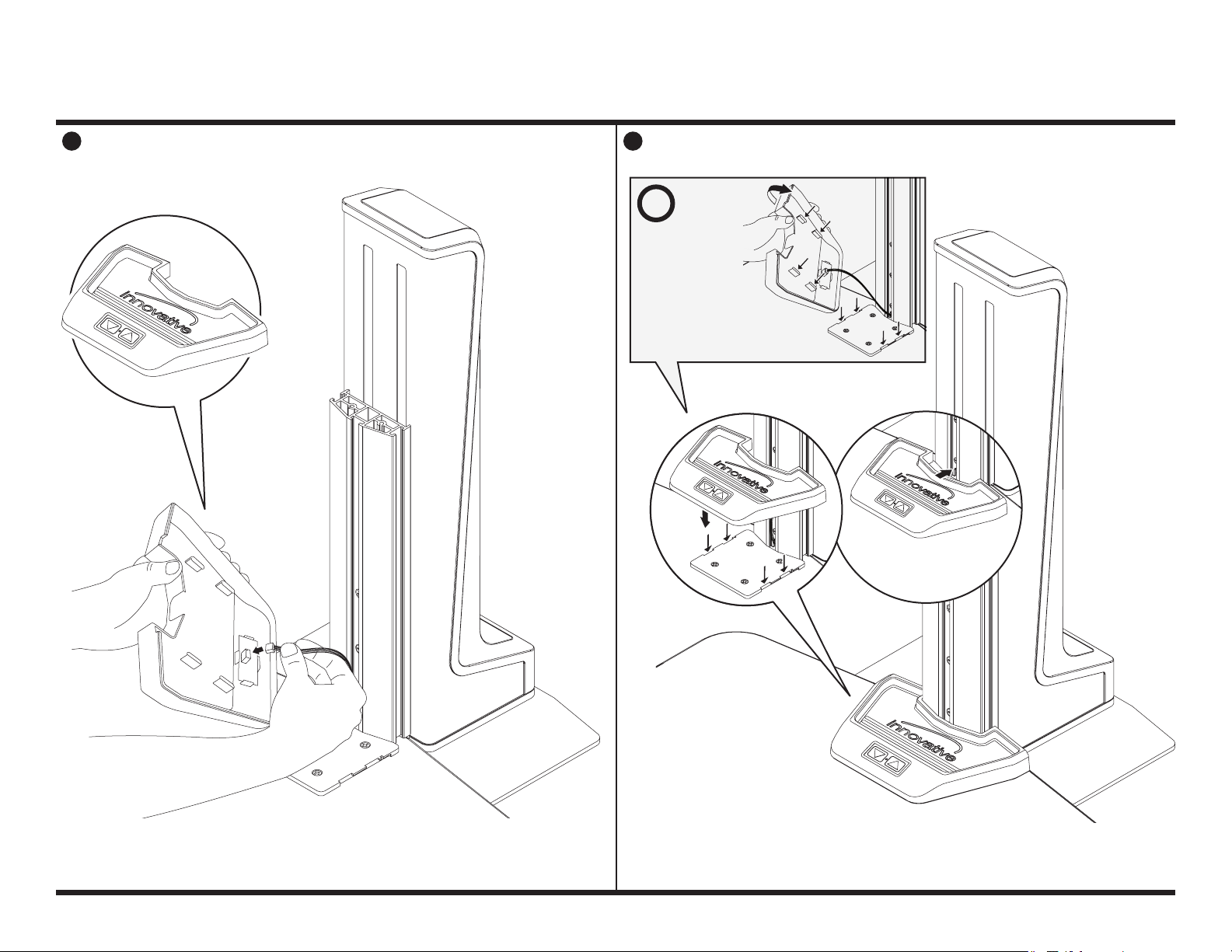 Innovative

Innovative

Innovative

Innovative