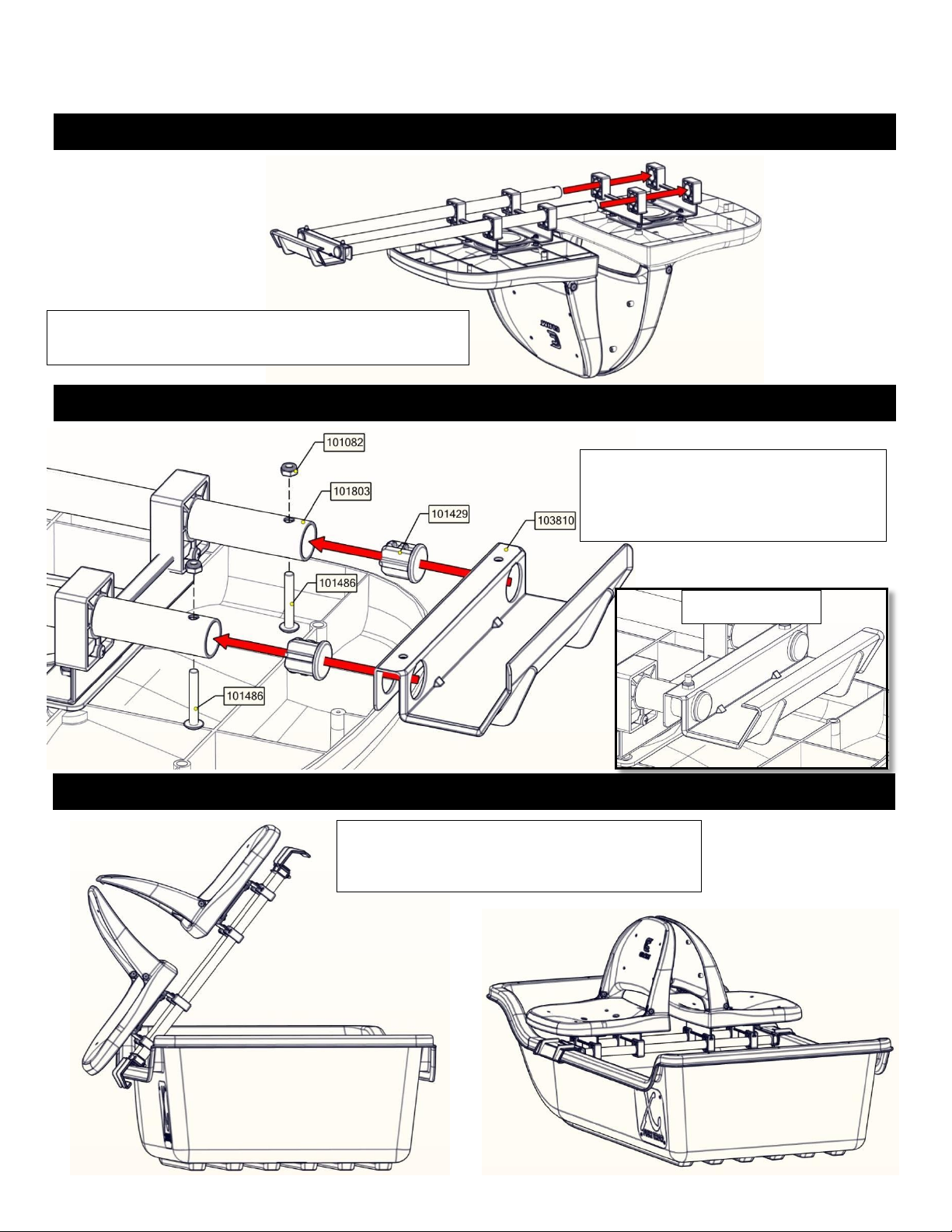 101082
101803
101429
103810
101486
101486