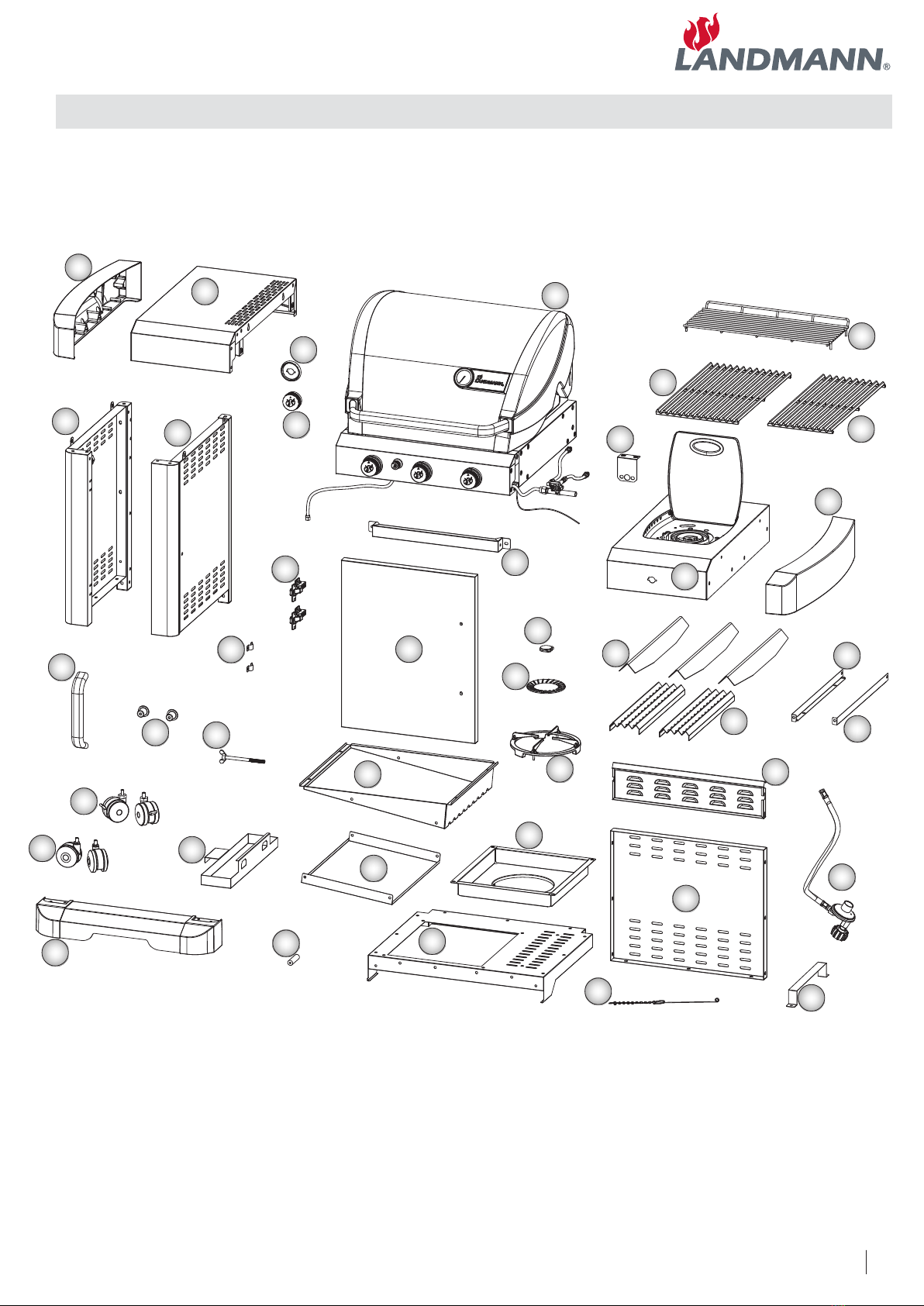 LANDMANN®