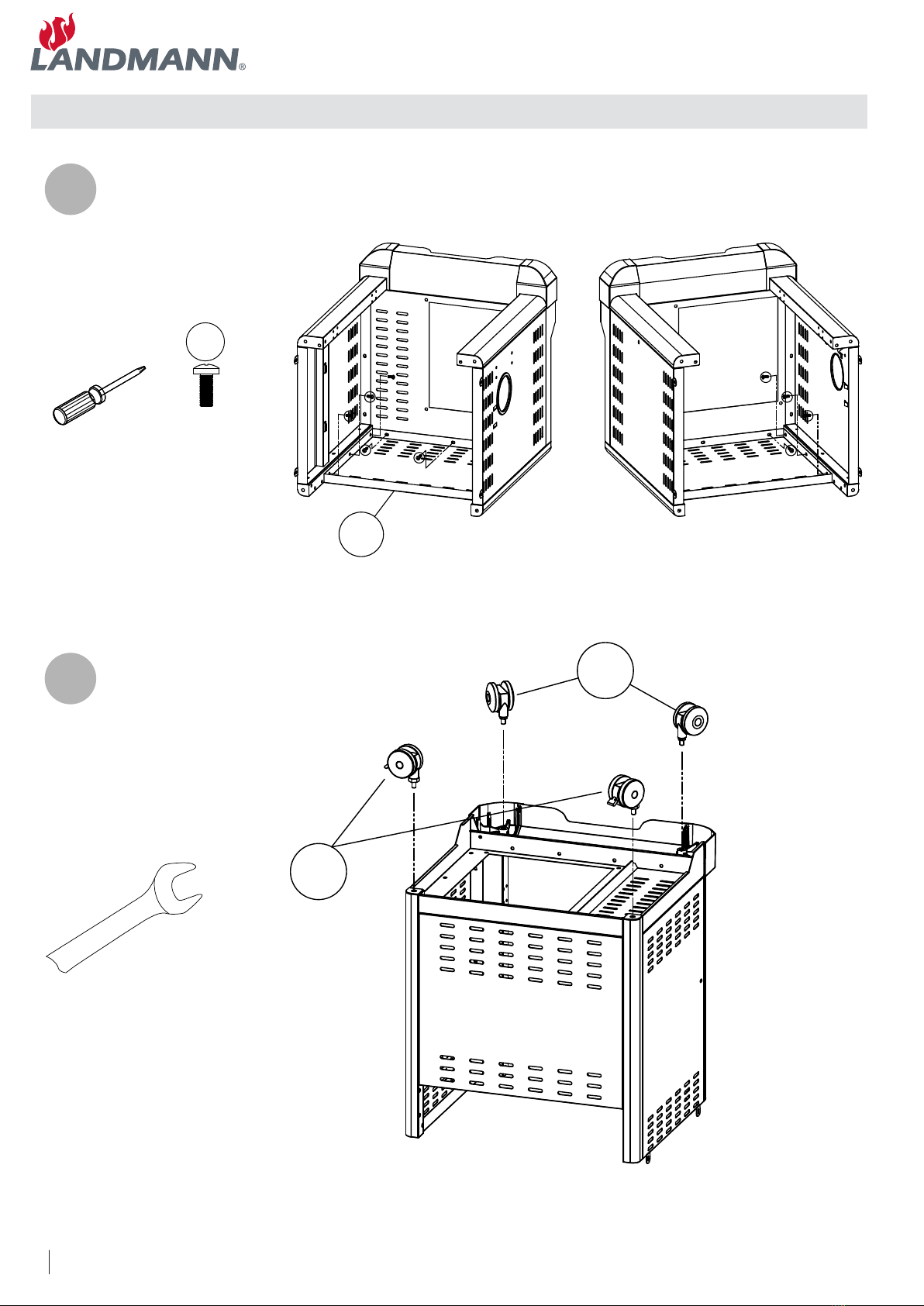 LANDMANN®