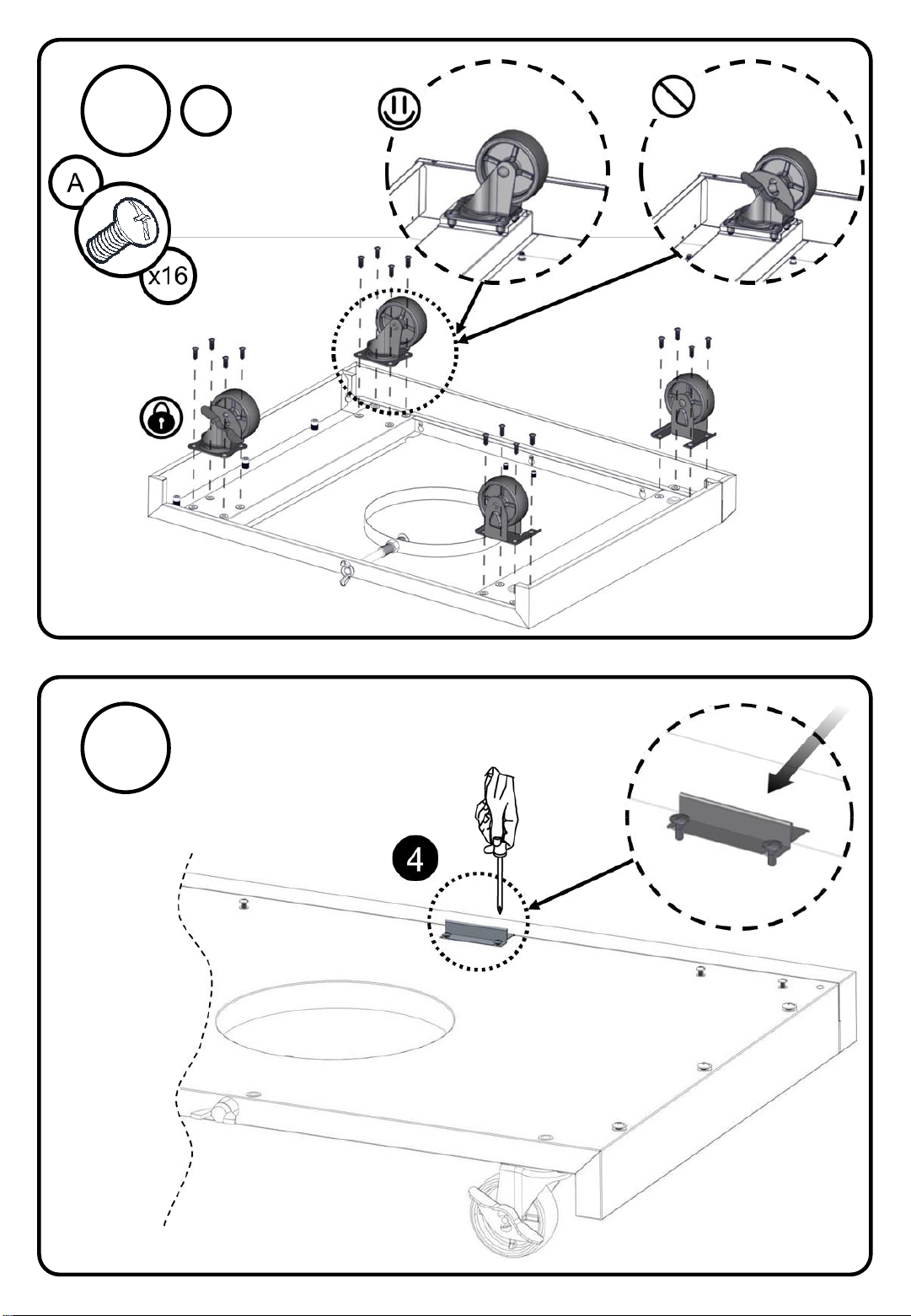 A

x16

4