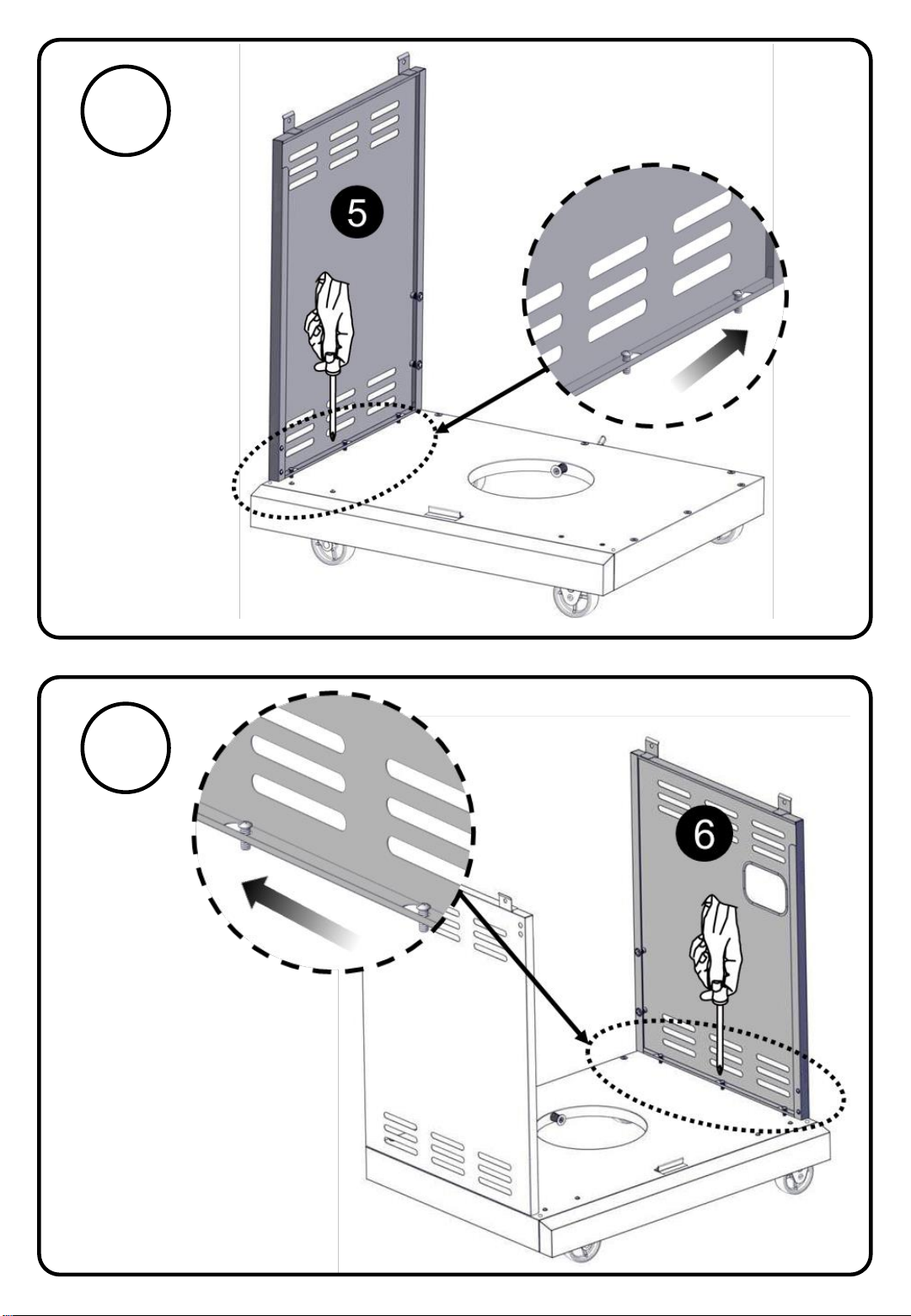 5

6