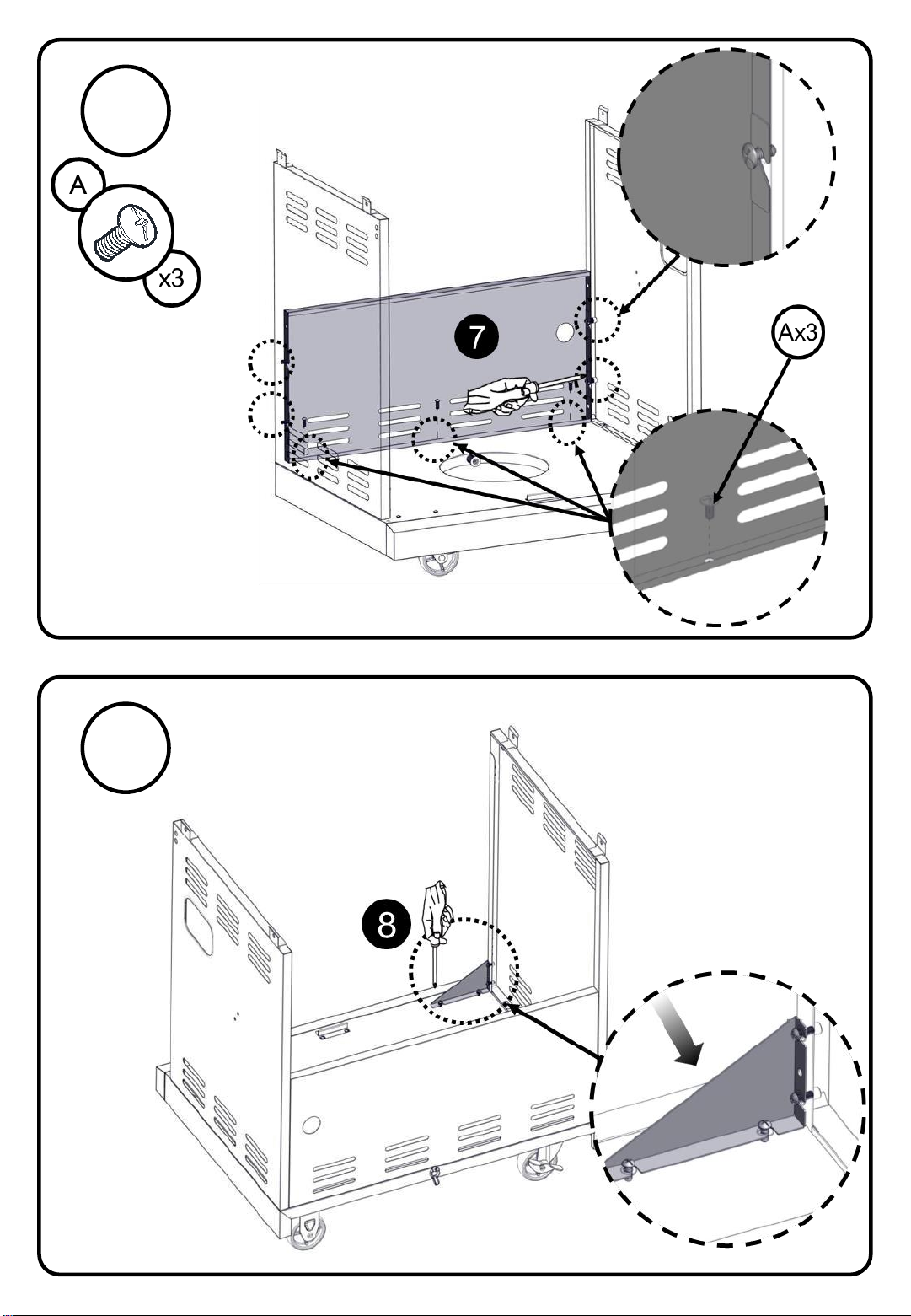 A

x3

7

Ax3

8