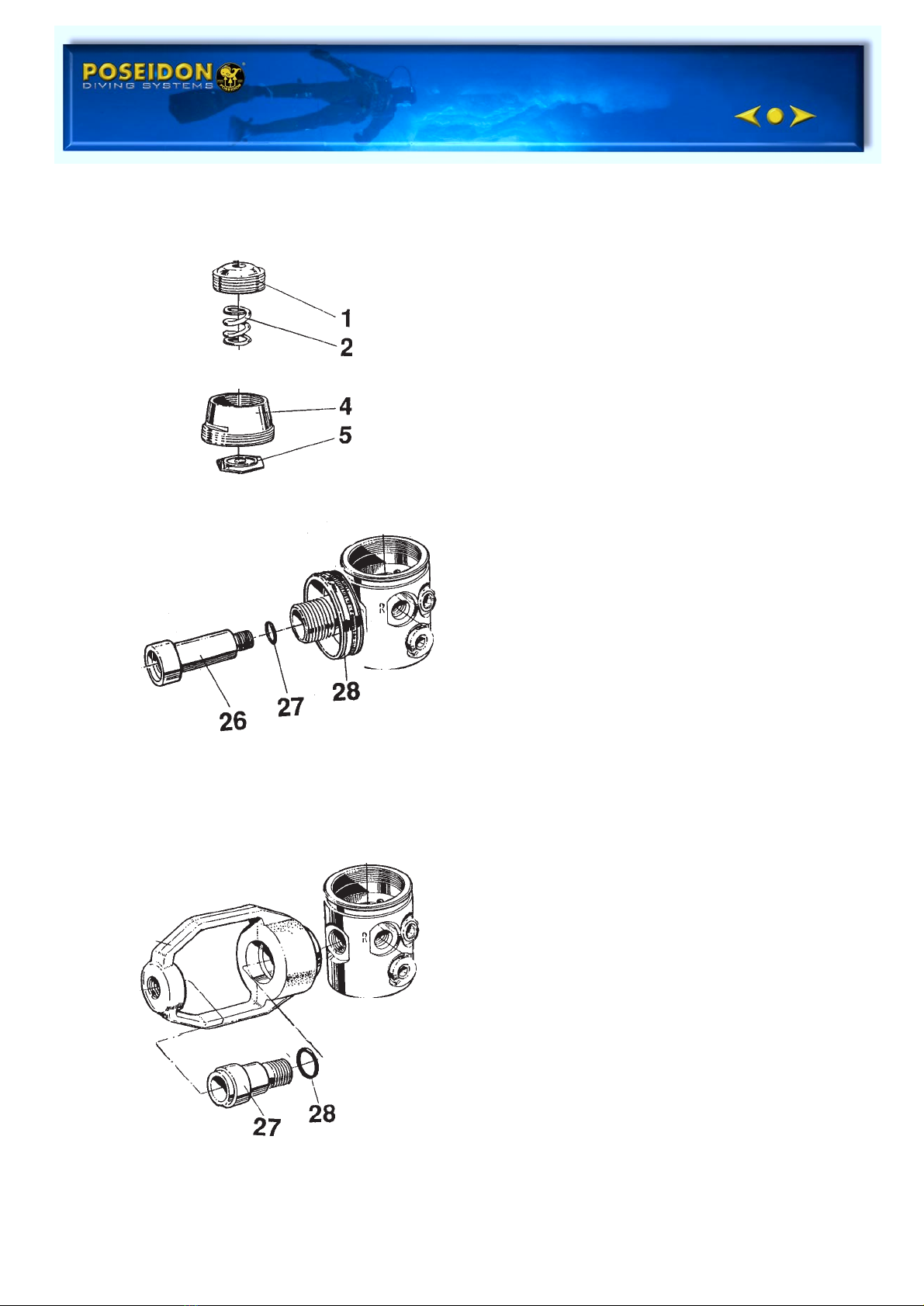 POSEIDON
DIVING SYSTEMS

1
2
4
5

R
26
27
28

R
27
28