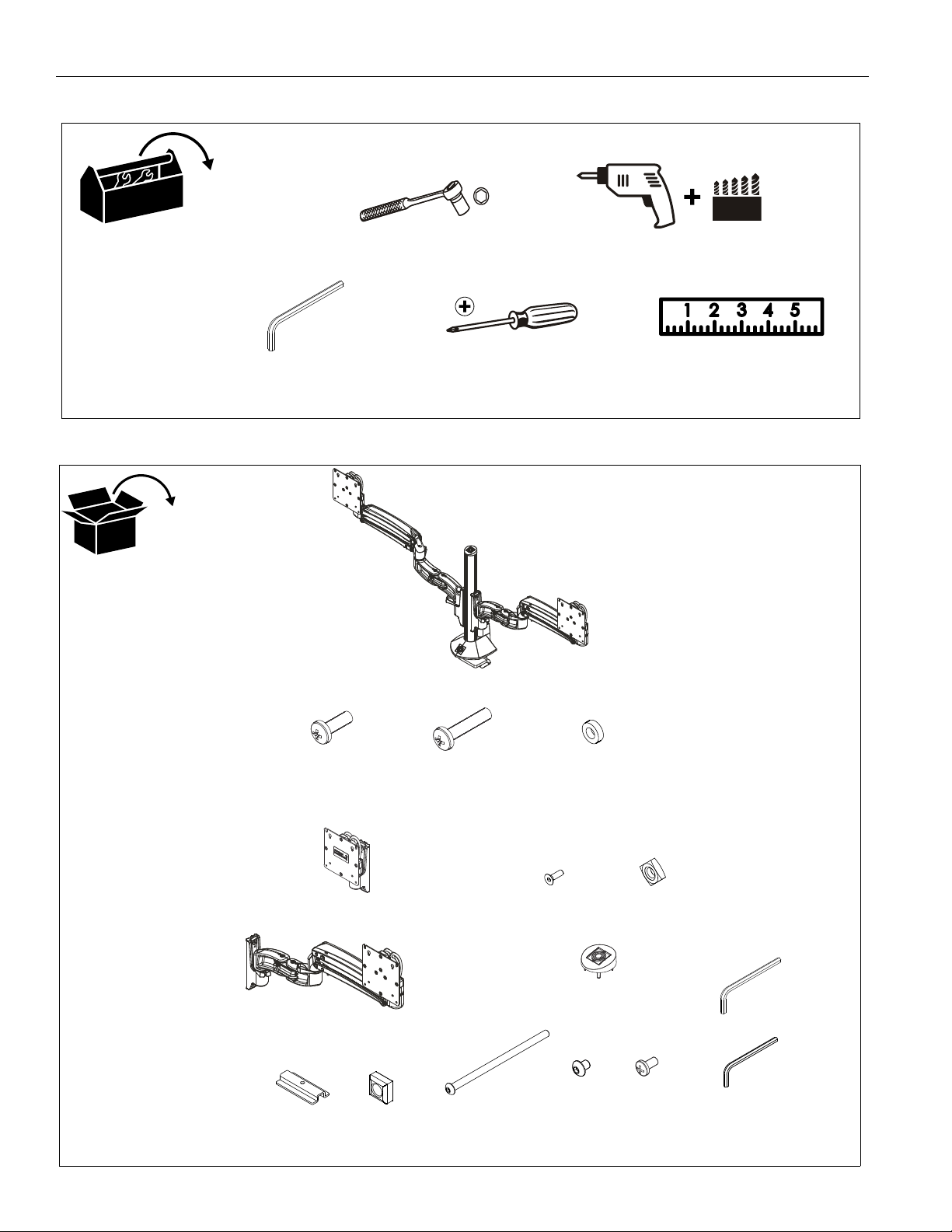 1 2 3 4 5