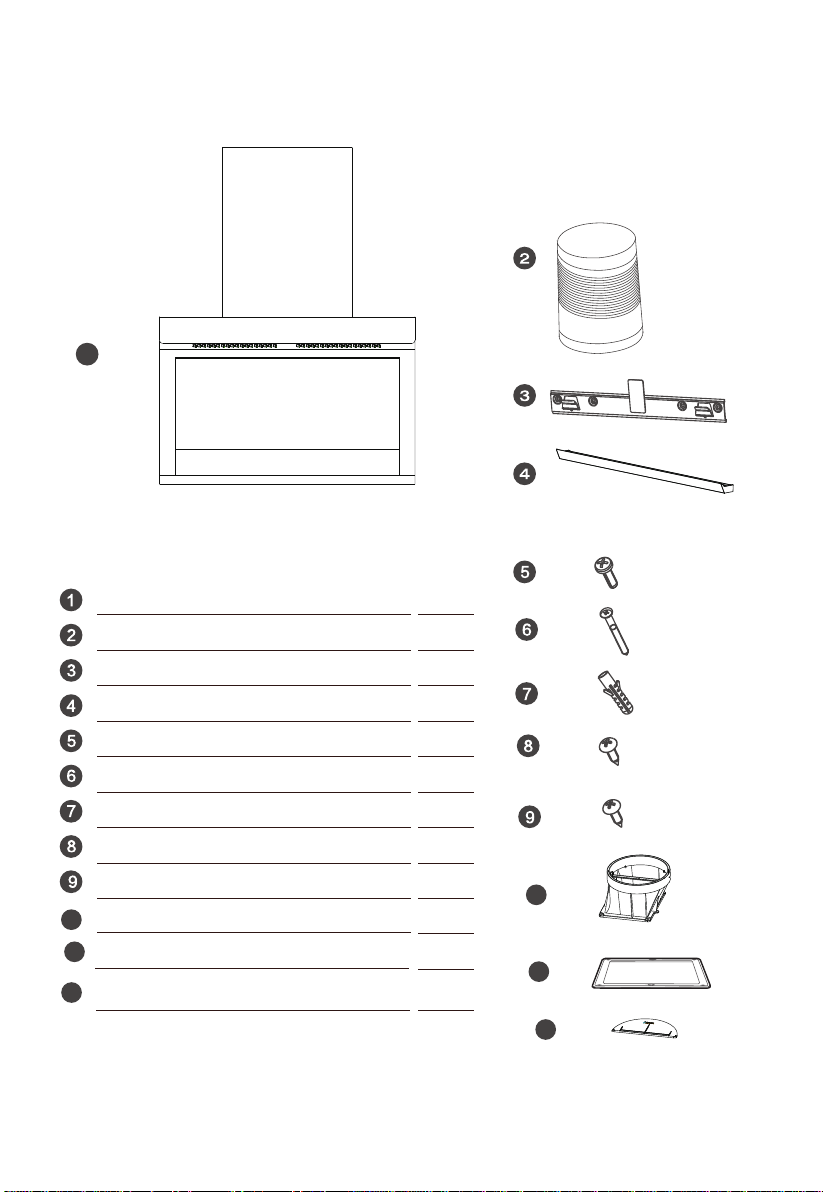 2

3

4

5

6

7

8

9

1

2

3

4

5

6

7

8

9