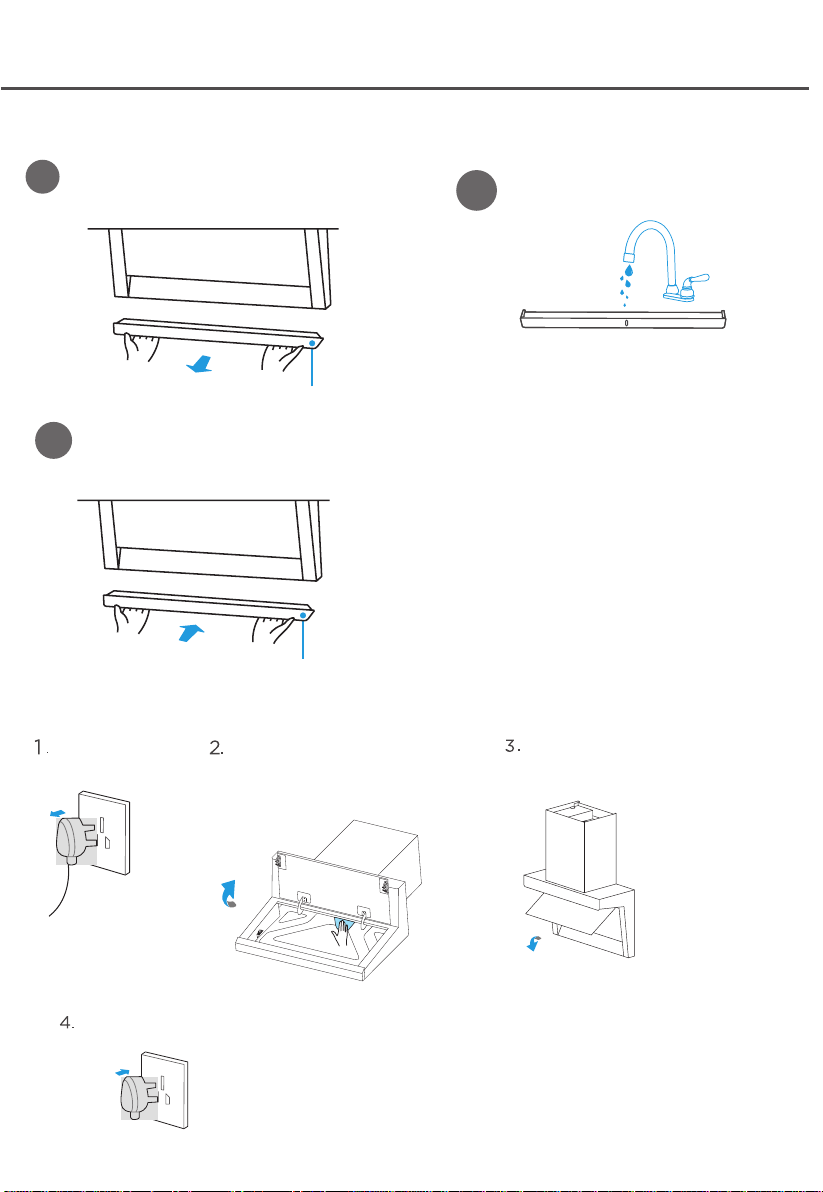 1.

2.

3.

4.