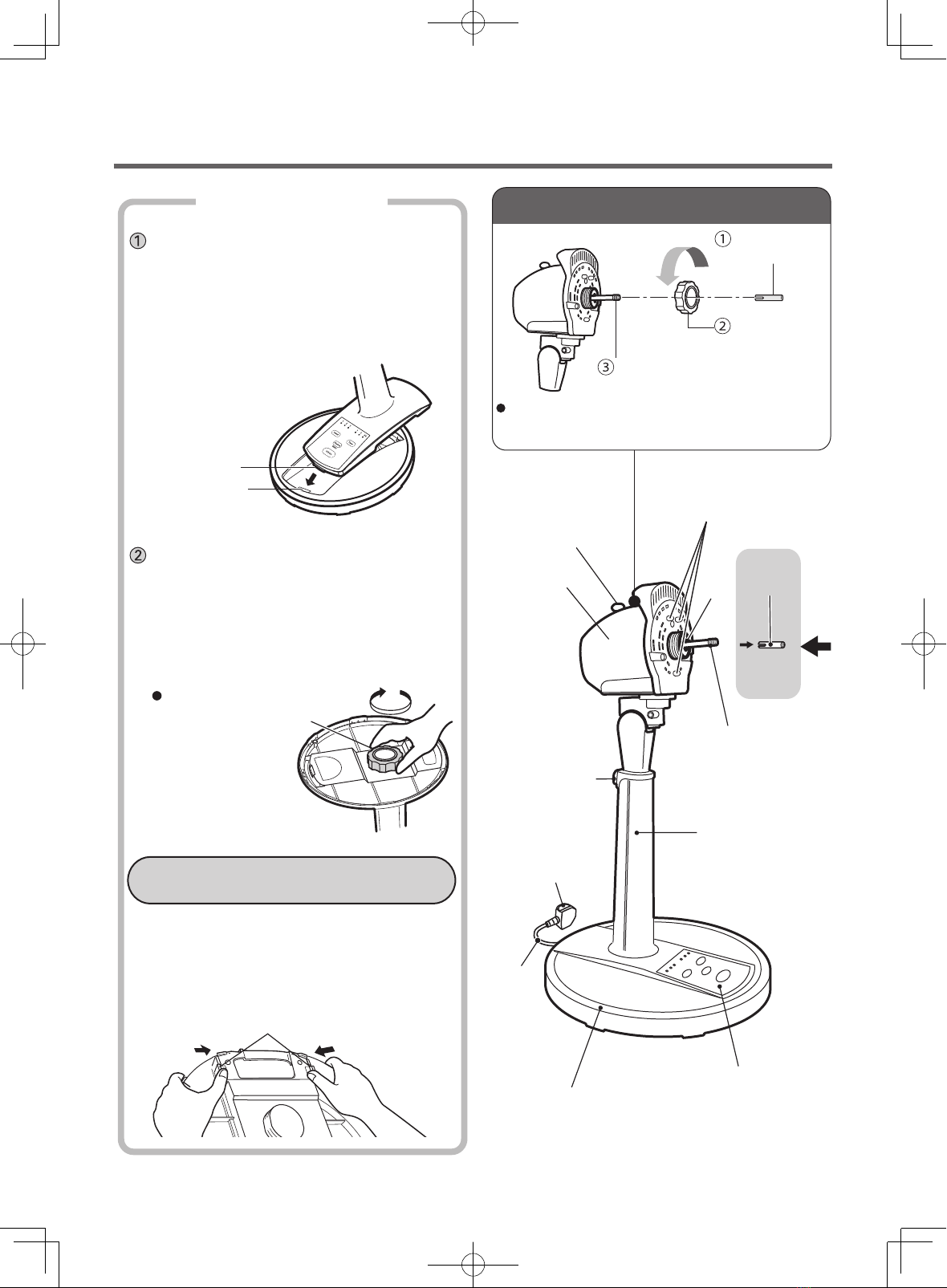 ①

②

①

②

③