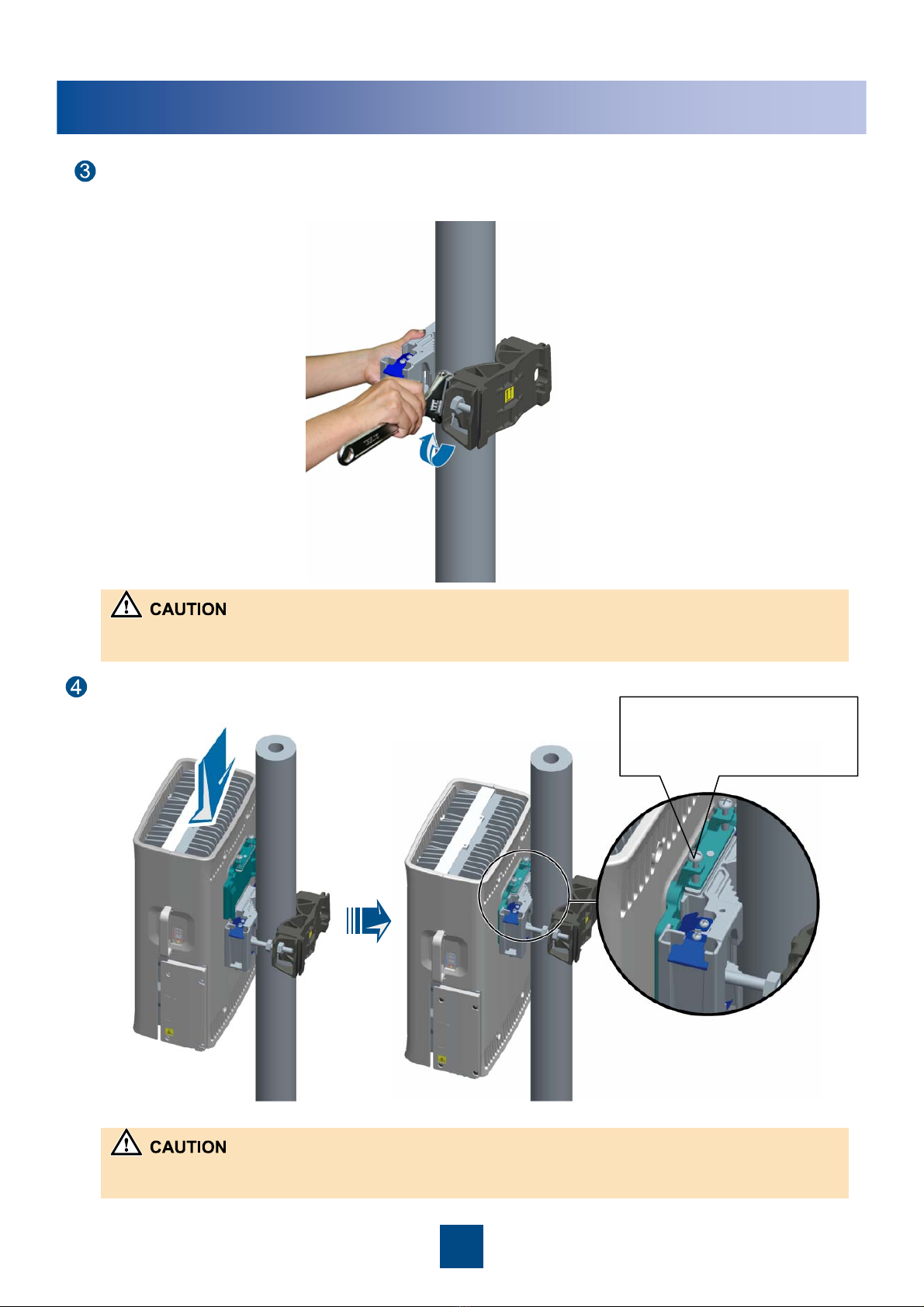 3

CAUTION

4

CAUTION