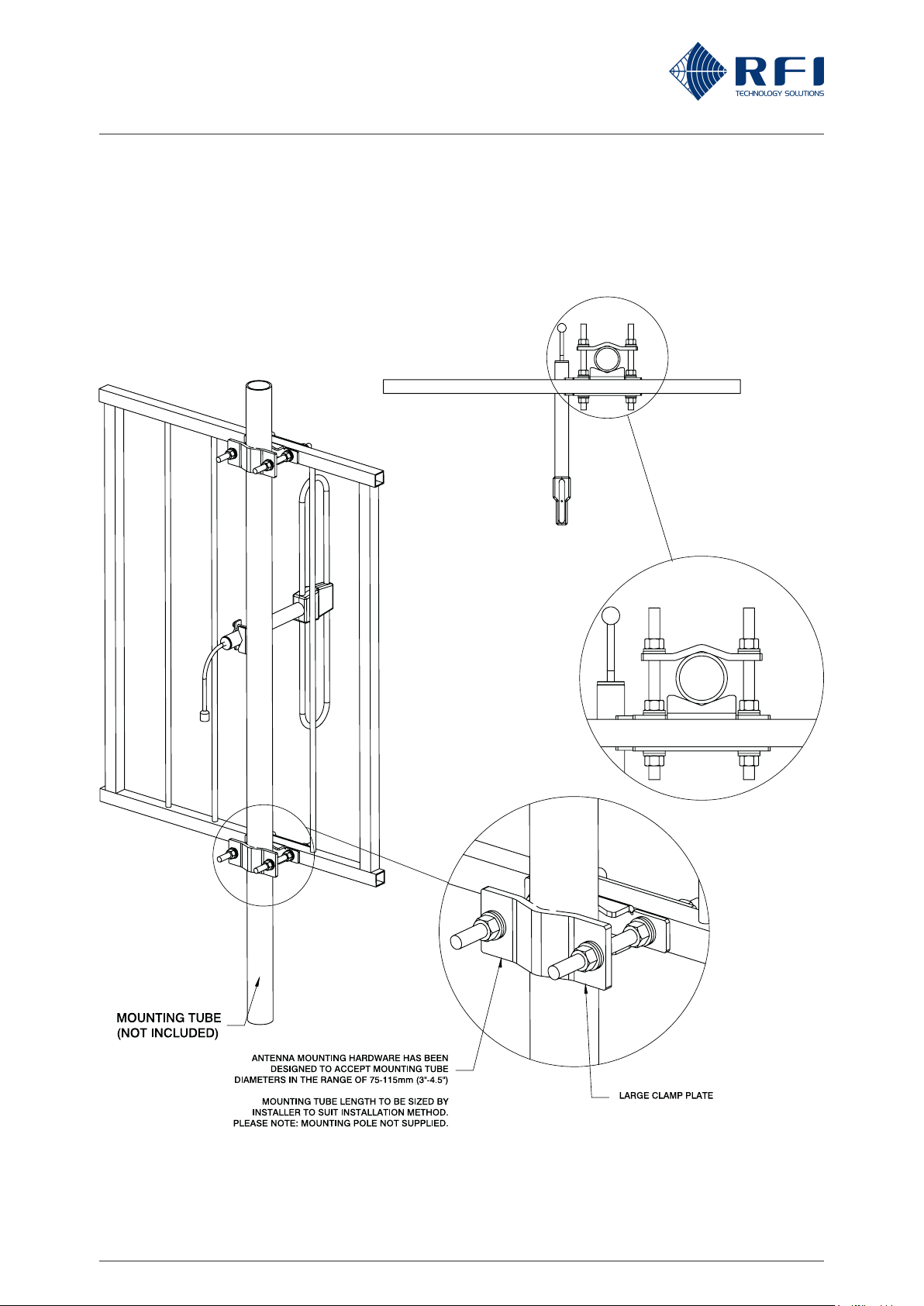 RFI
TECHNOLOGY SOLUTIONS

MOUNTING TUBE
(NOT INCLUDED)

ANTENNA MOUNTING HARDWARE HAS BEEN DESIGNED TO ACCEPT MOUNTING TUBE DIAMETERS IN THE RANGE OF 75-115mm (3"-4.5")

MOUNTING TUBE LENGTH TO BE SIZED BY INSTALLER TO SUIT INSTALLATION METHOD. PLEASE NOTE: MOUNTING POLE NOT SUPPLIED.

LARGE CLAMP PLATE