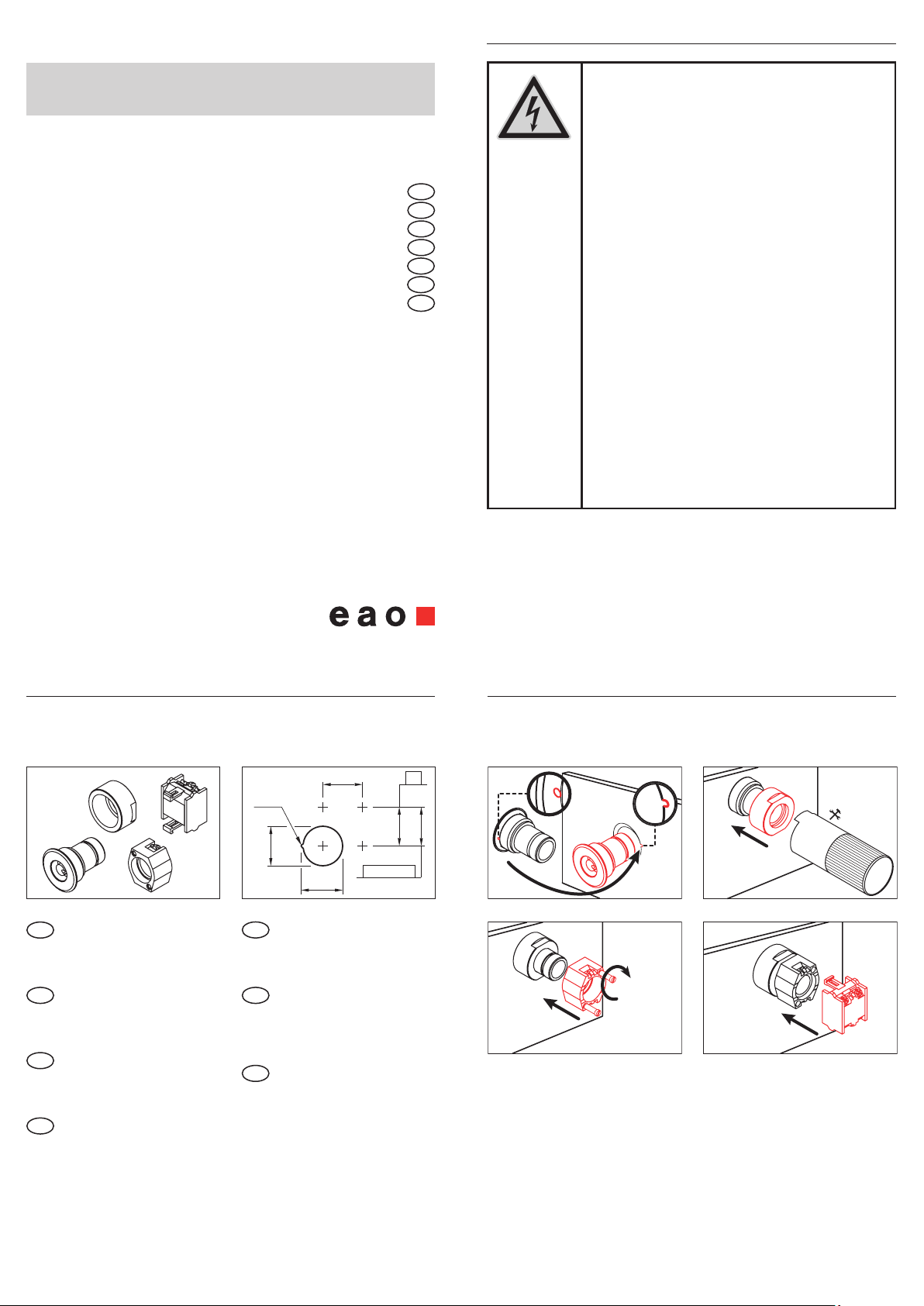 eao