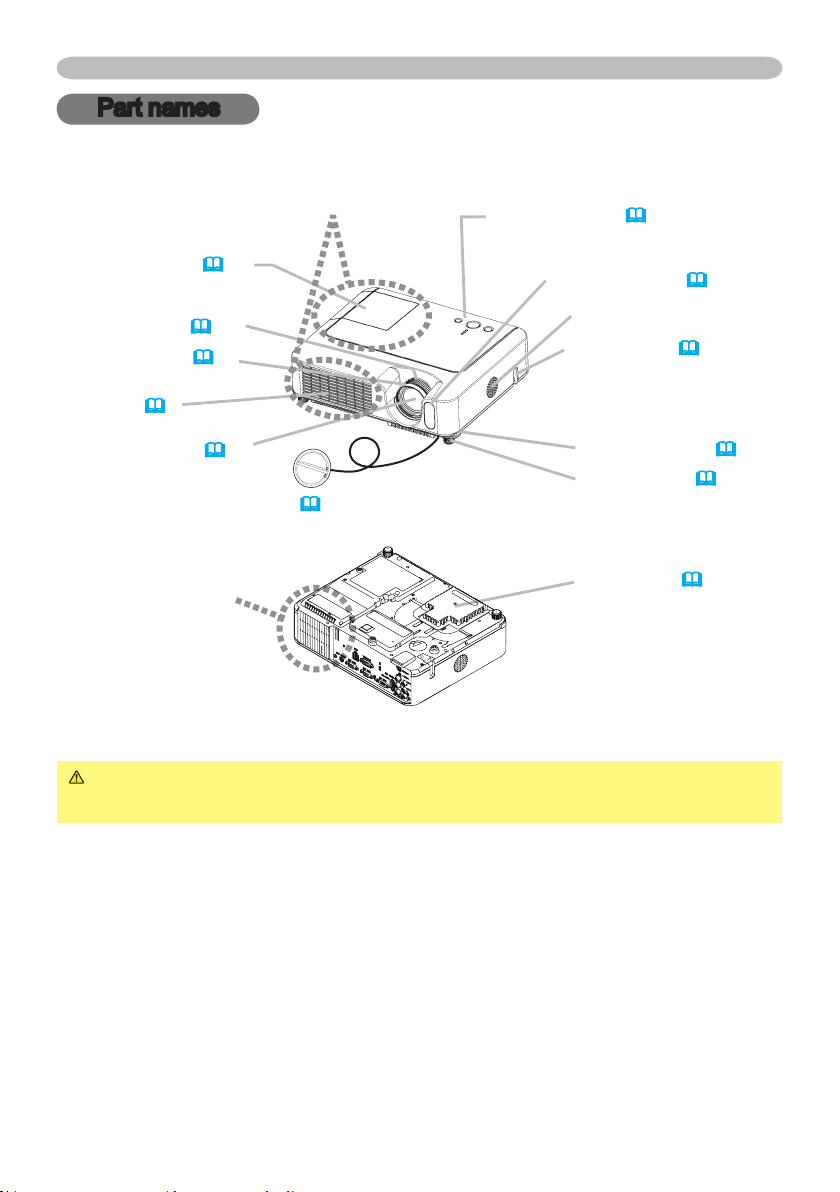 Part names