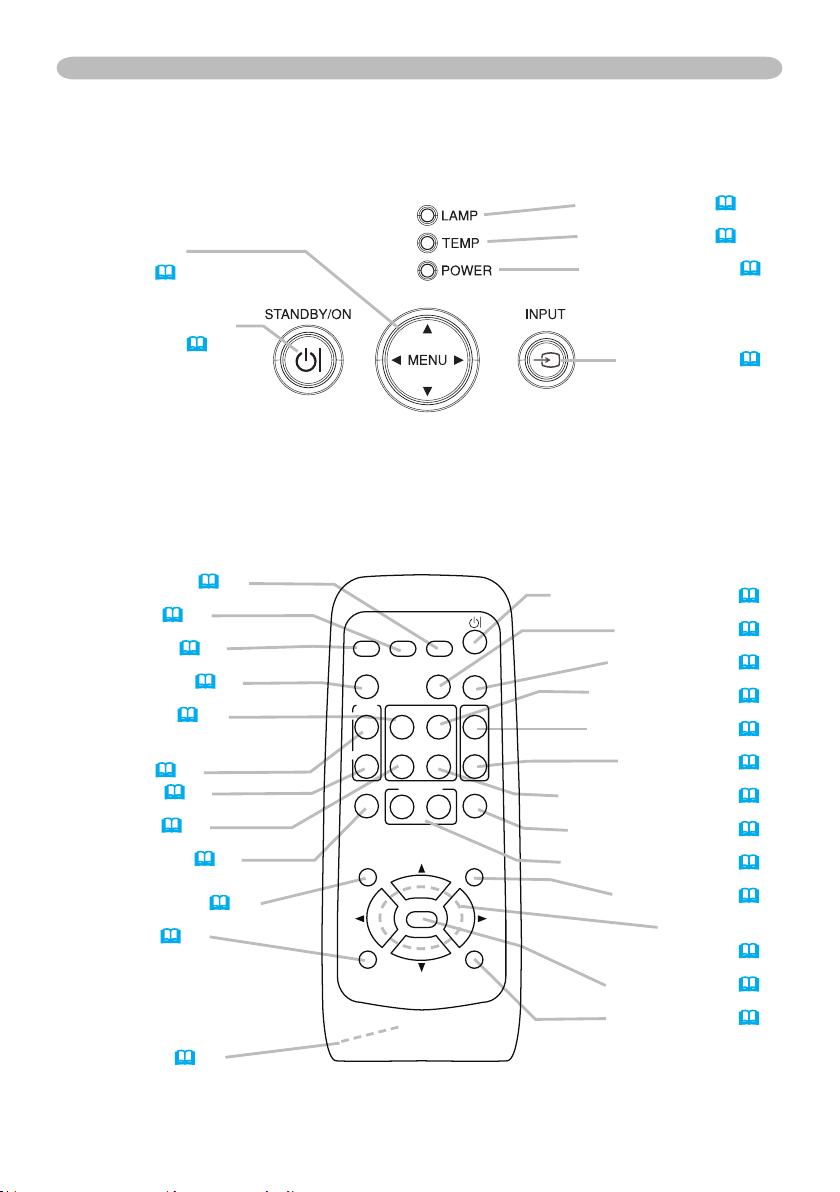 LAMP
TEMP
POWER
STANDBY/ON
MENU
INPUT