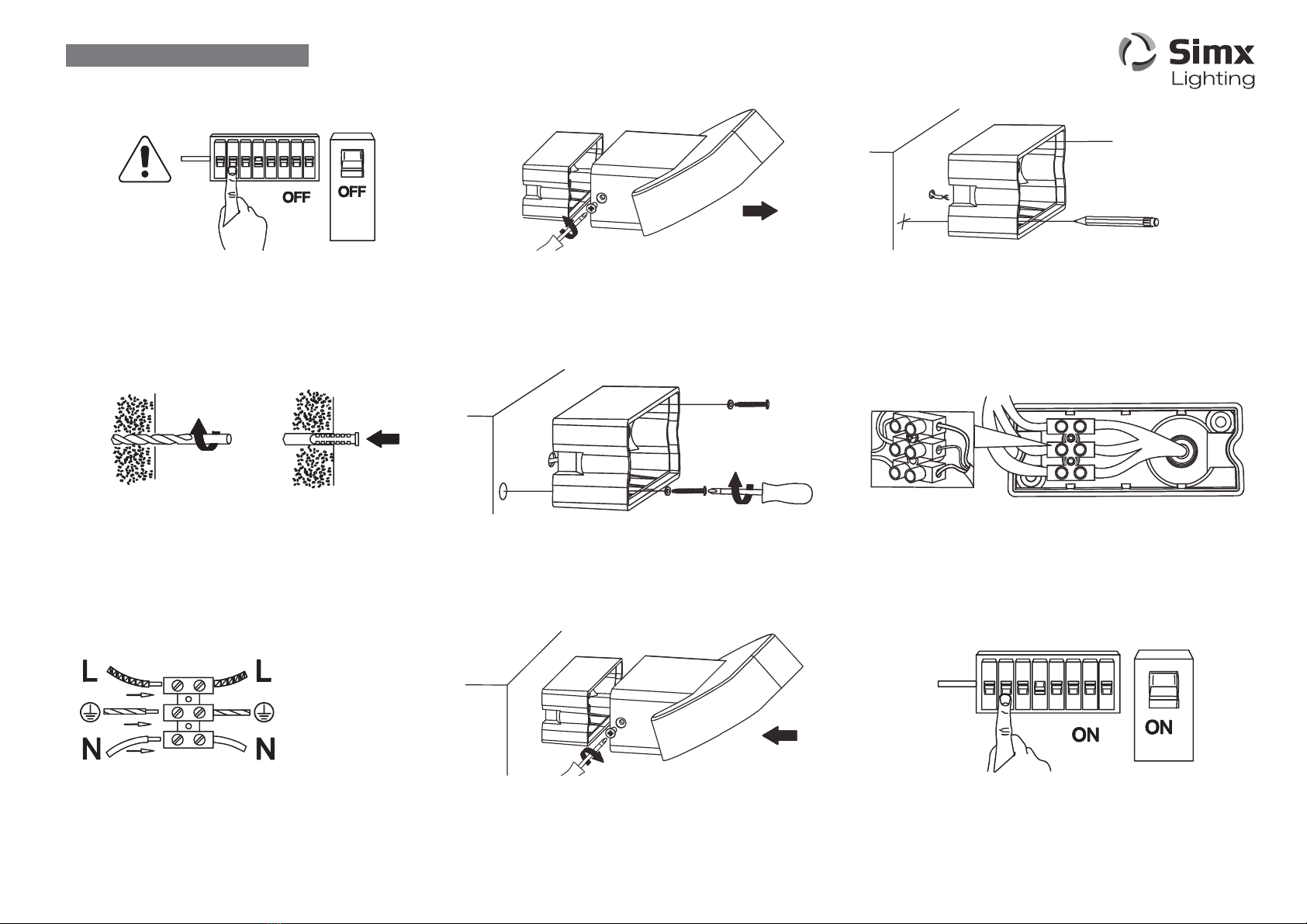 Simx Lighting

OFF
OFF

L
L
N
N

ON
ON