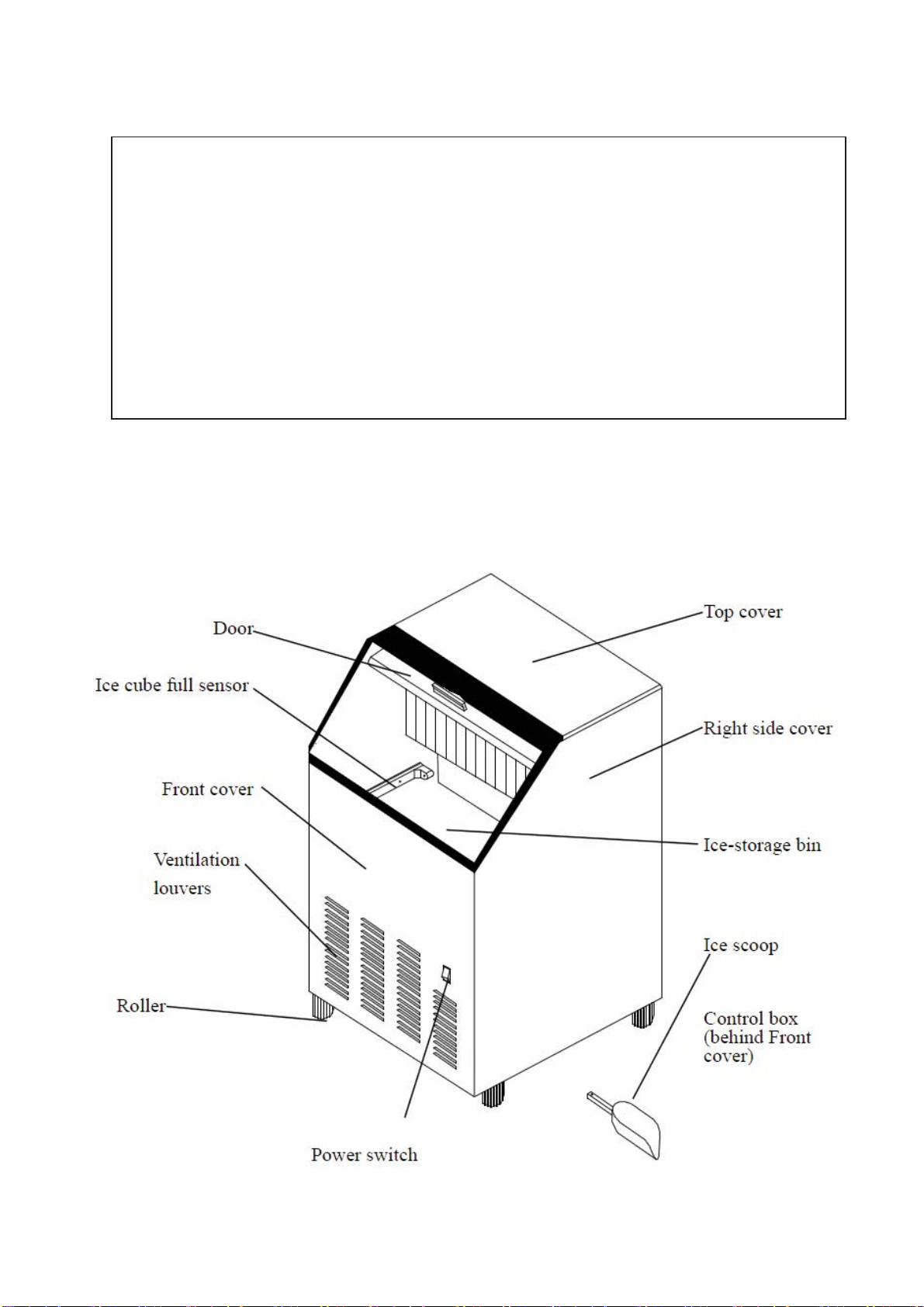 Door

Ice cube full sensor

Front cover

Ventilation louvers

Roller

Power switch

Top cover

Right side cover

Ice-storage bin

Ice scoop

Control box (behind Front cover)