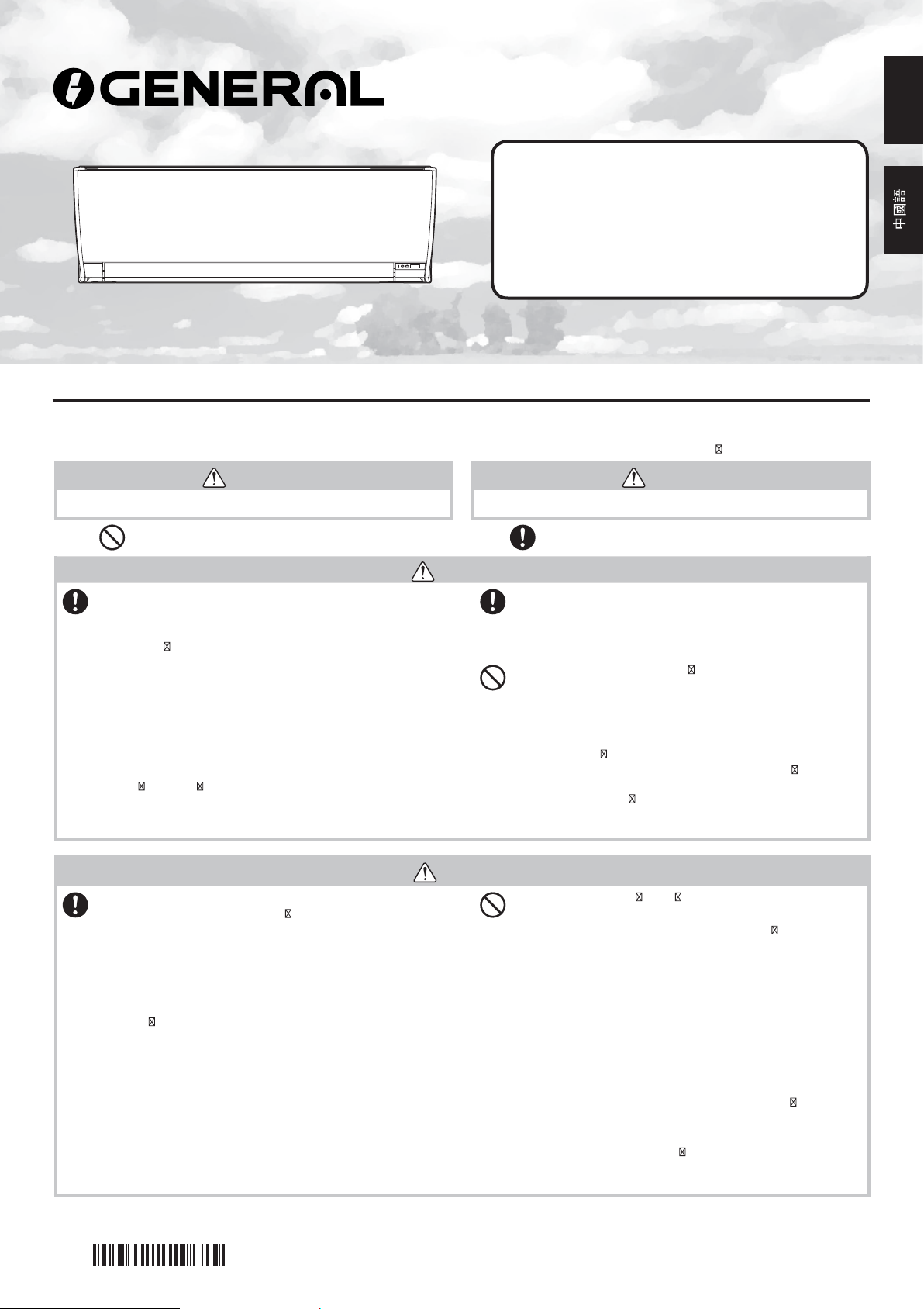 GENERAL

中國語