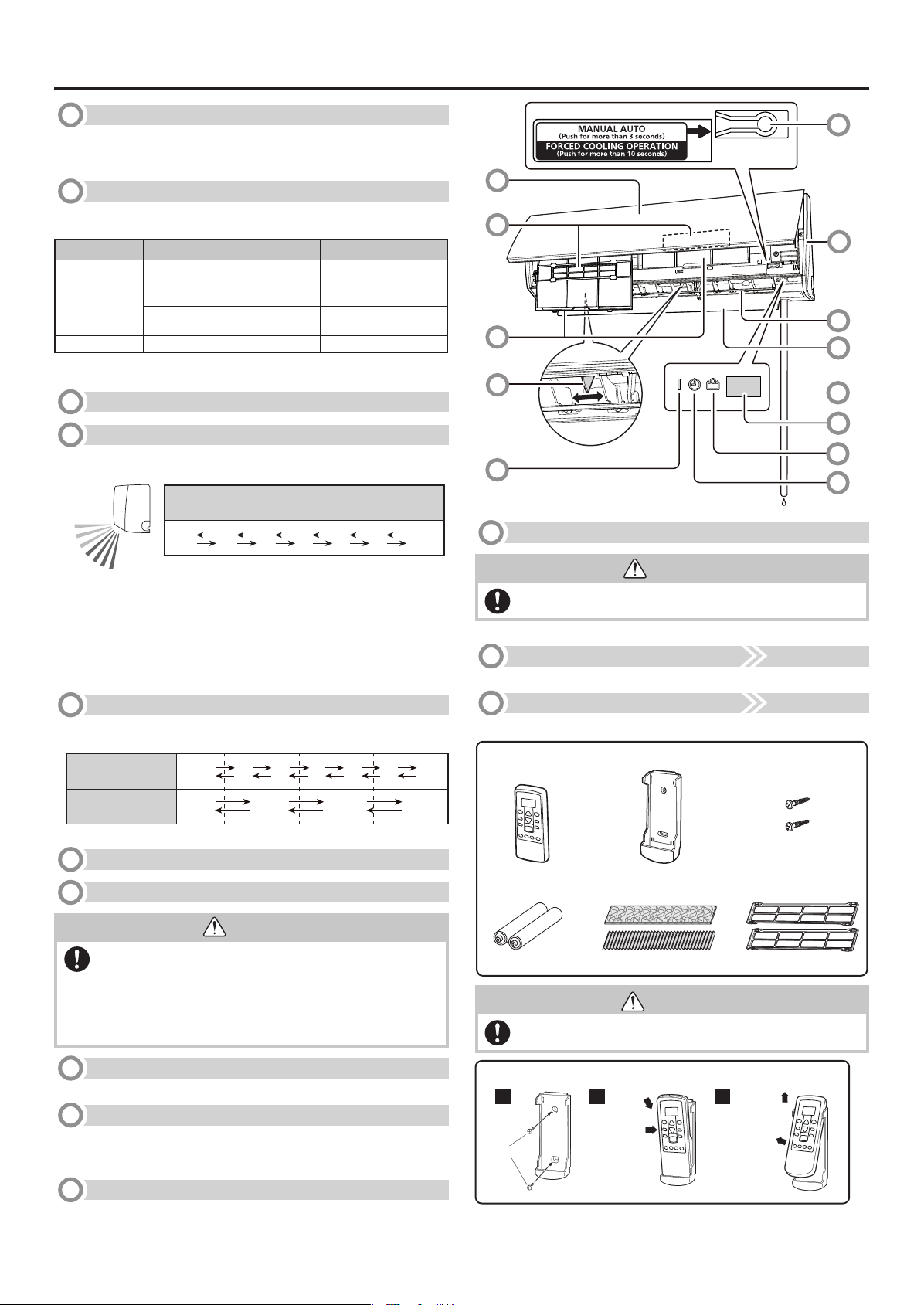 MANUAL AUTO
(Push for more than 3 seconds)
FORCED COOLING OPERATION
(Push for more than 10 seconds)