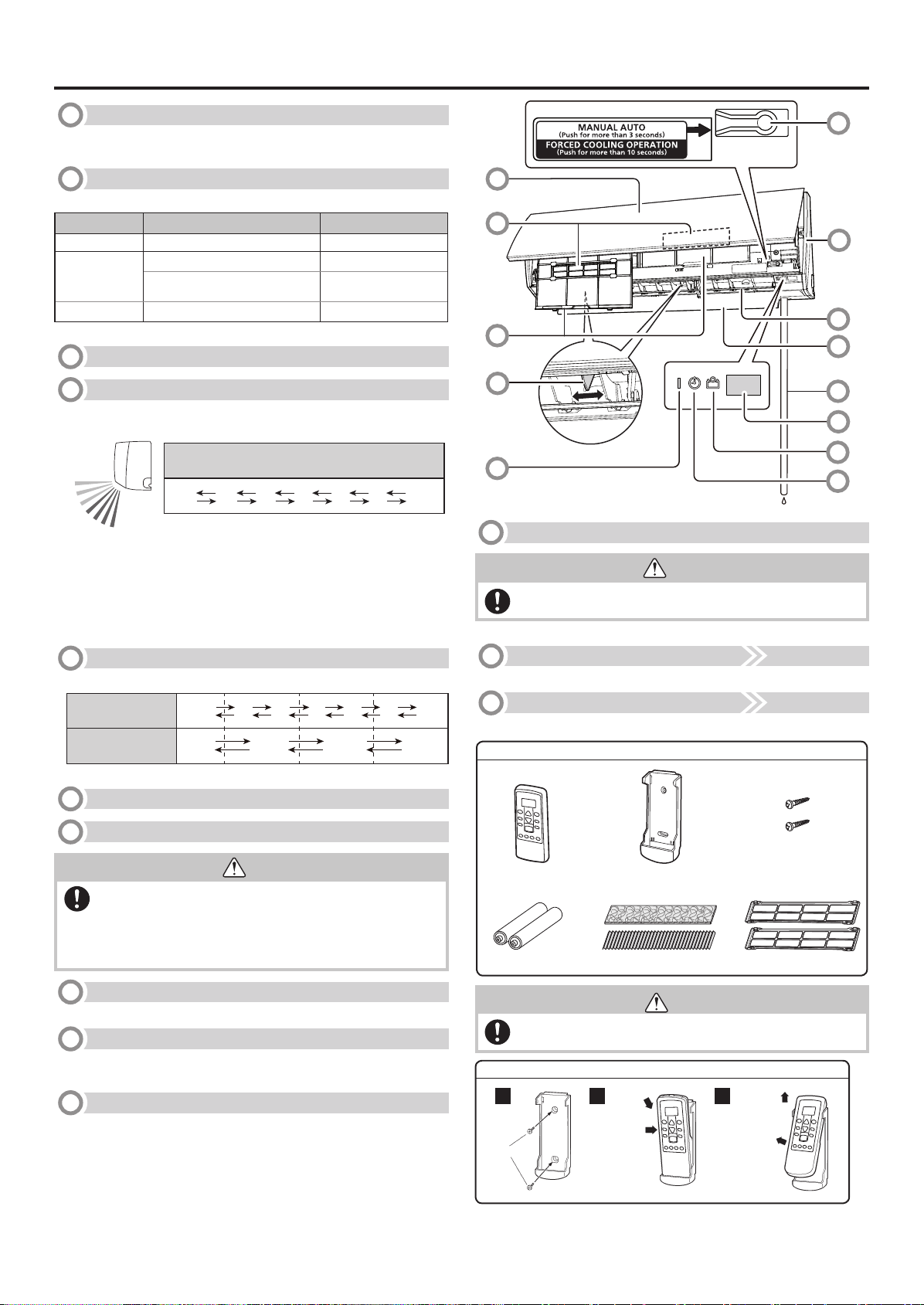 MANUAL AUTO
(Push for more than 3 seconds)
FORCED COOLING OPERATION
(Push for more than 10 seconds)