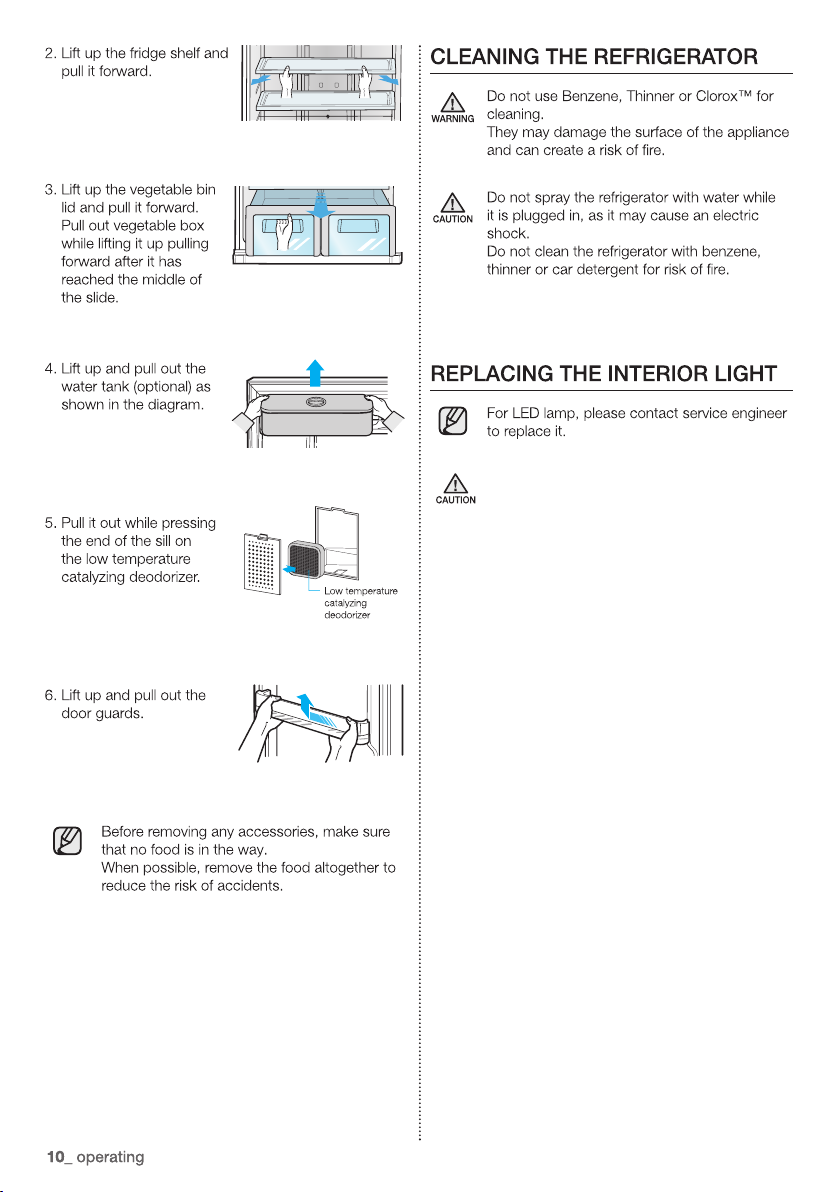 2. Lift up the fridge shelf and pull it forward.

3. Lift up the vegetable bin lid and pull it forward. Pull out vegetable box while lifting it up pulling forward after it has reached the middle of the slide.

4. Lift up and pull out the water tank (optional) as shown in the diagram.

5. Pull it out while pressing the end of the sill on the low temperature catalyzing deodorizer.

Low temperature catalyzing deodorizer

6. Lift up and pull out the door guards.

Before removing any accessories, make sure that no food is in the way.
When possible, remove the food altogether to reduce the risk of accidents.

CLEANING THE REFRIGERATOR

WARNING

Do not use Benzene, Thinner or Clorox™ for cleaning.
They may damage the surface of the appliance and can create a risk of fire.

CAUTION

Do not spray the refrigerator with water while it is plugged in, as it may cause an electric shock.
Do not clean the refrigerator with benzene, thinner or car detergent for risk of fire.

REPLACING THE INTERIOR LIGHT

For LED lamp, please contact service engineer to replace it.

CAUTION

10_ operating