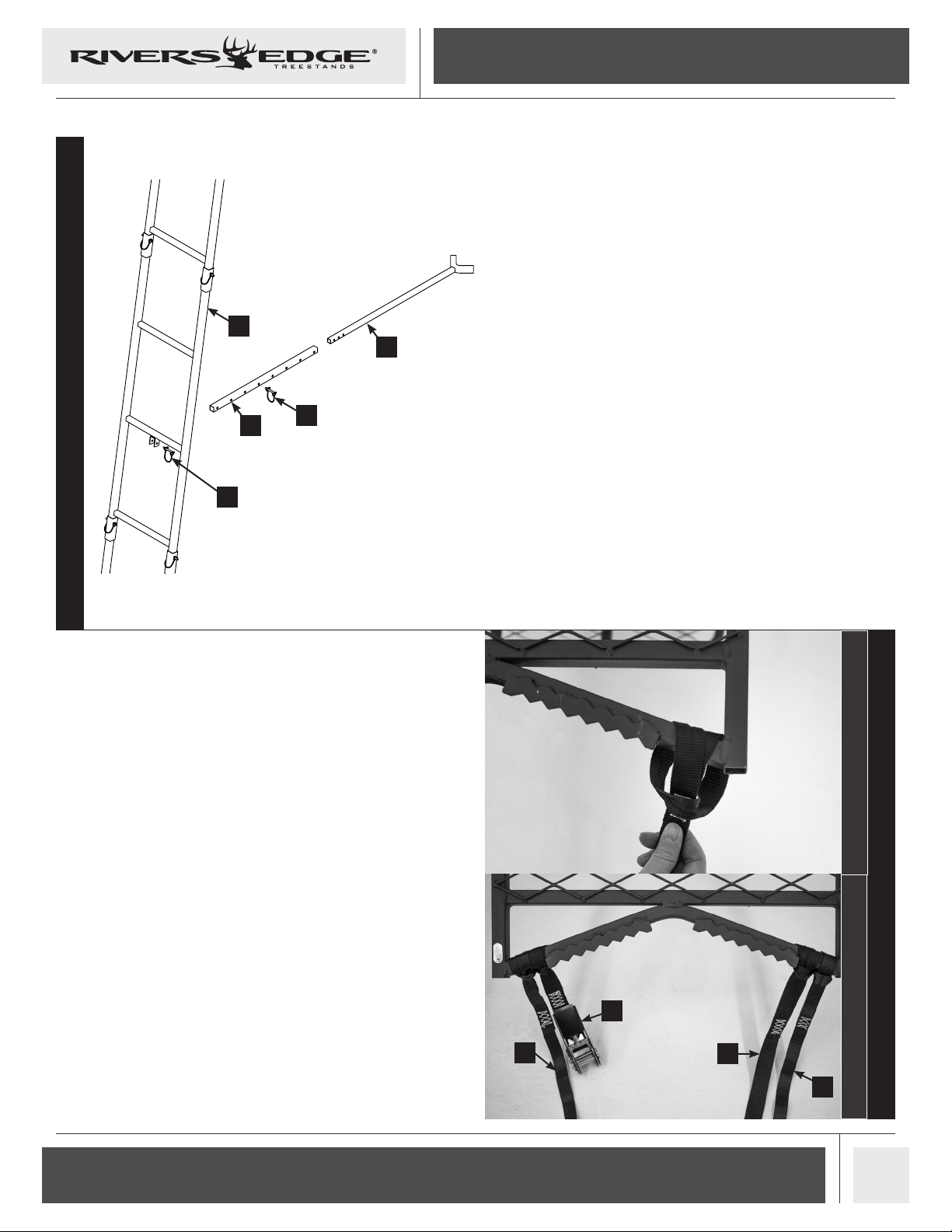 RIVERS EDGE®
TREESTANDS