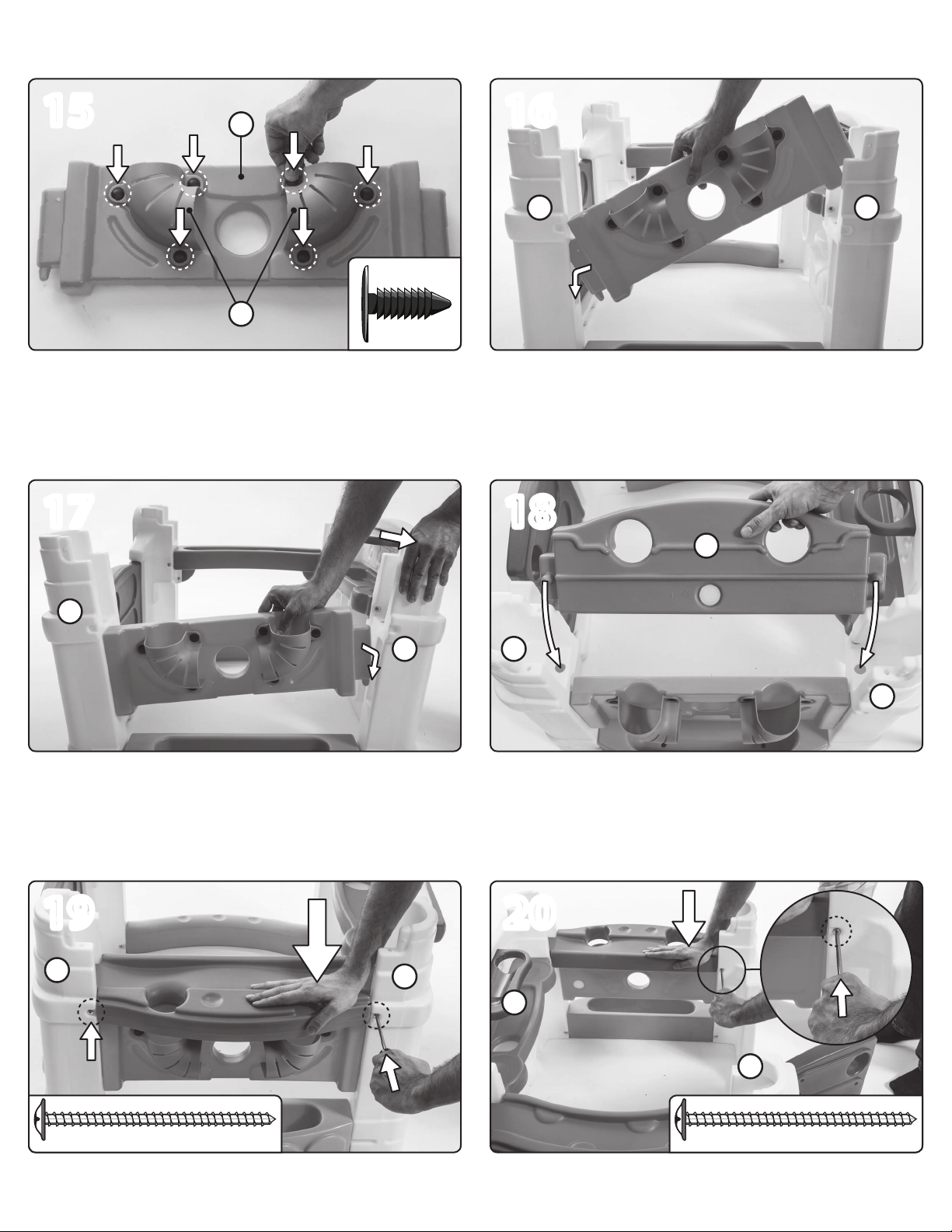 15

16

17

18

19

20