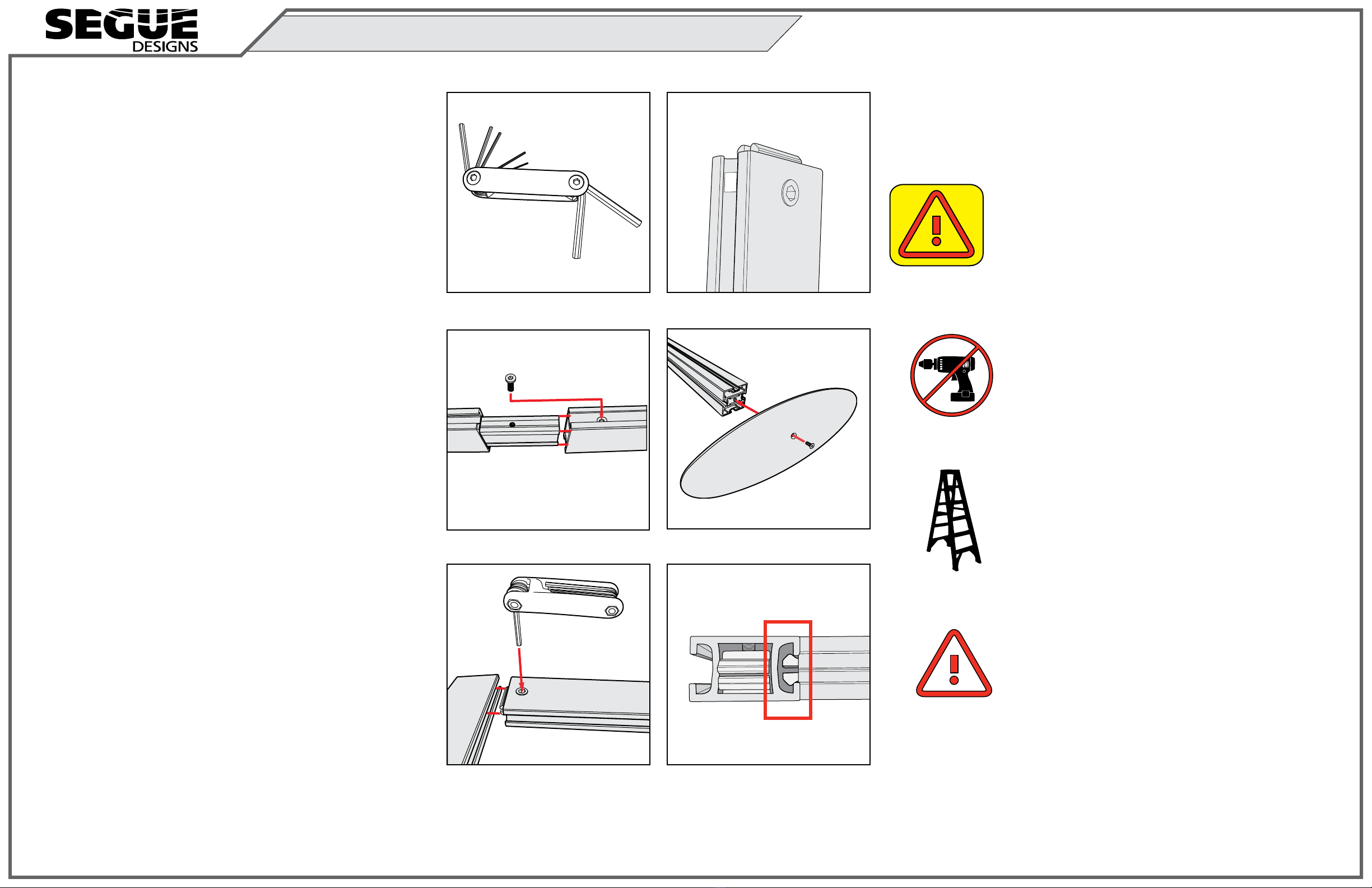 SEGUE
DESIGNS