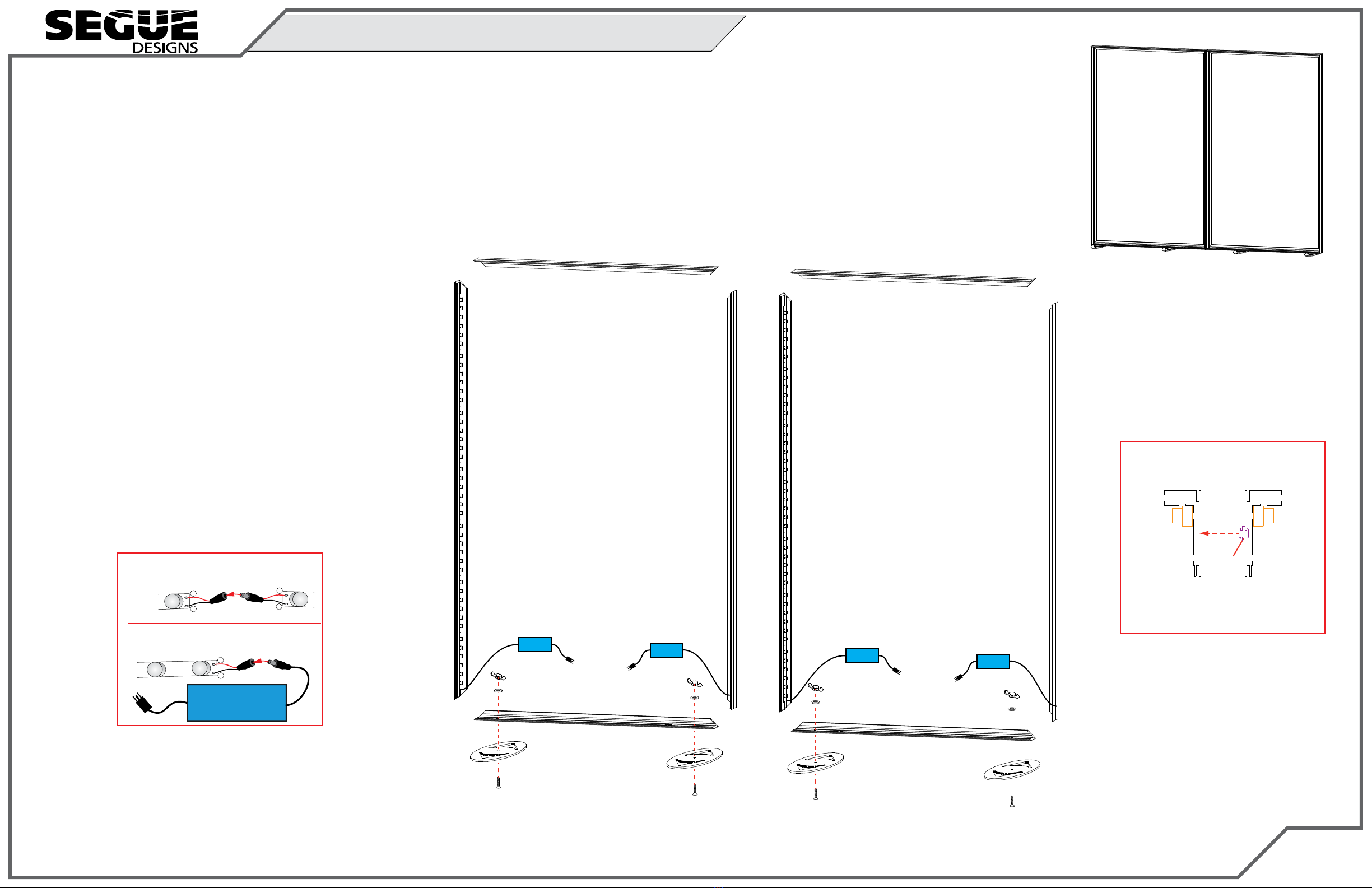 SEGUE
DESIGNS