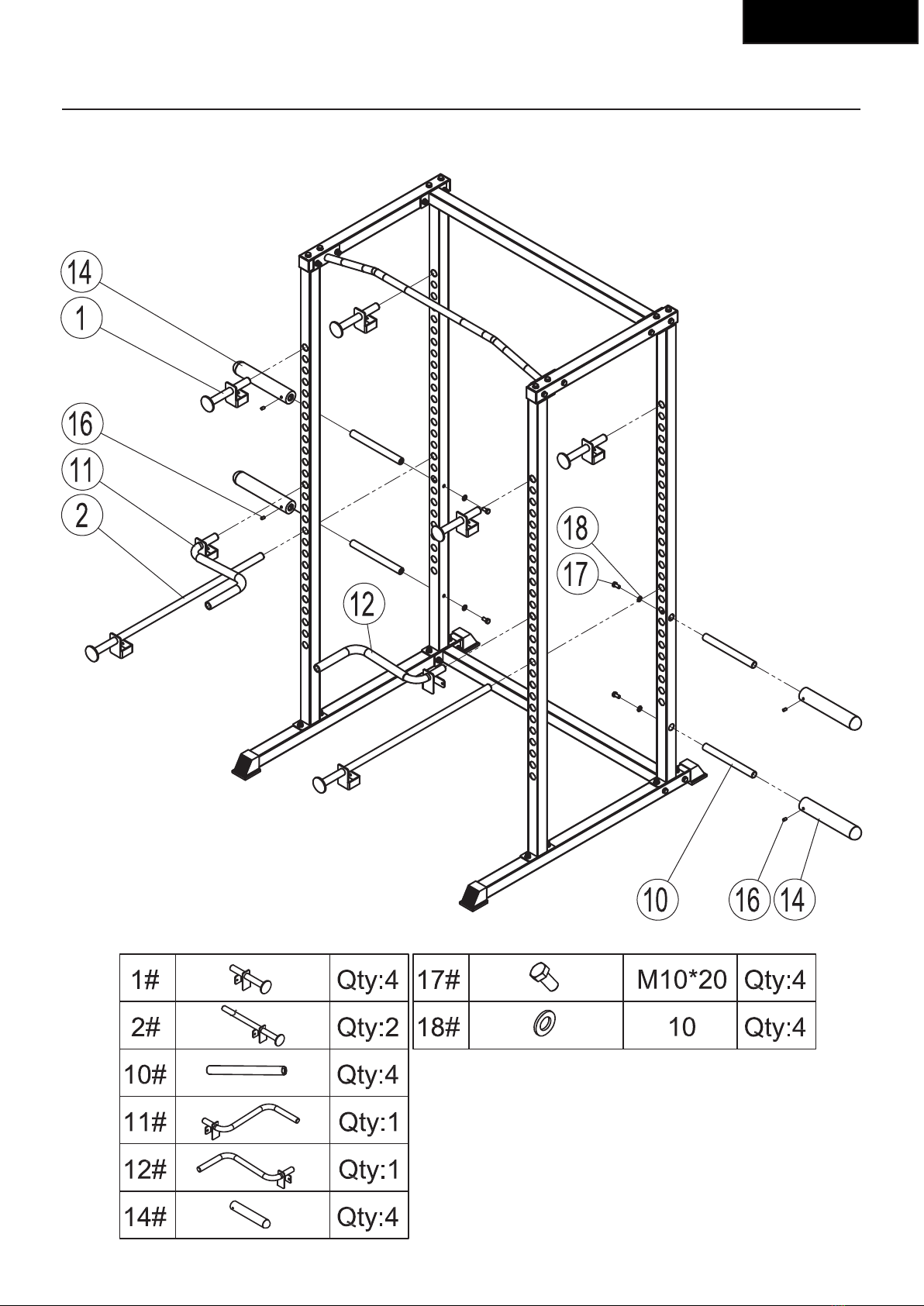 14
1
16
11
2
12
18
17
10
16 14

| 1# |  | Qty:4 |
|---|---|---|
| 2# |  | Qty:2 |
| 10# |  | Qty:4 |
| 11# |  | Qty:1 |
| 12# |  | Qty:1 |
| 14# |  | Qty:4 |

| 17# |  | M10*20 | Qty:4 |
|---|---|---|---|
| 18# |  | 10 | Qty:4 |