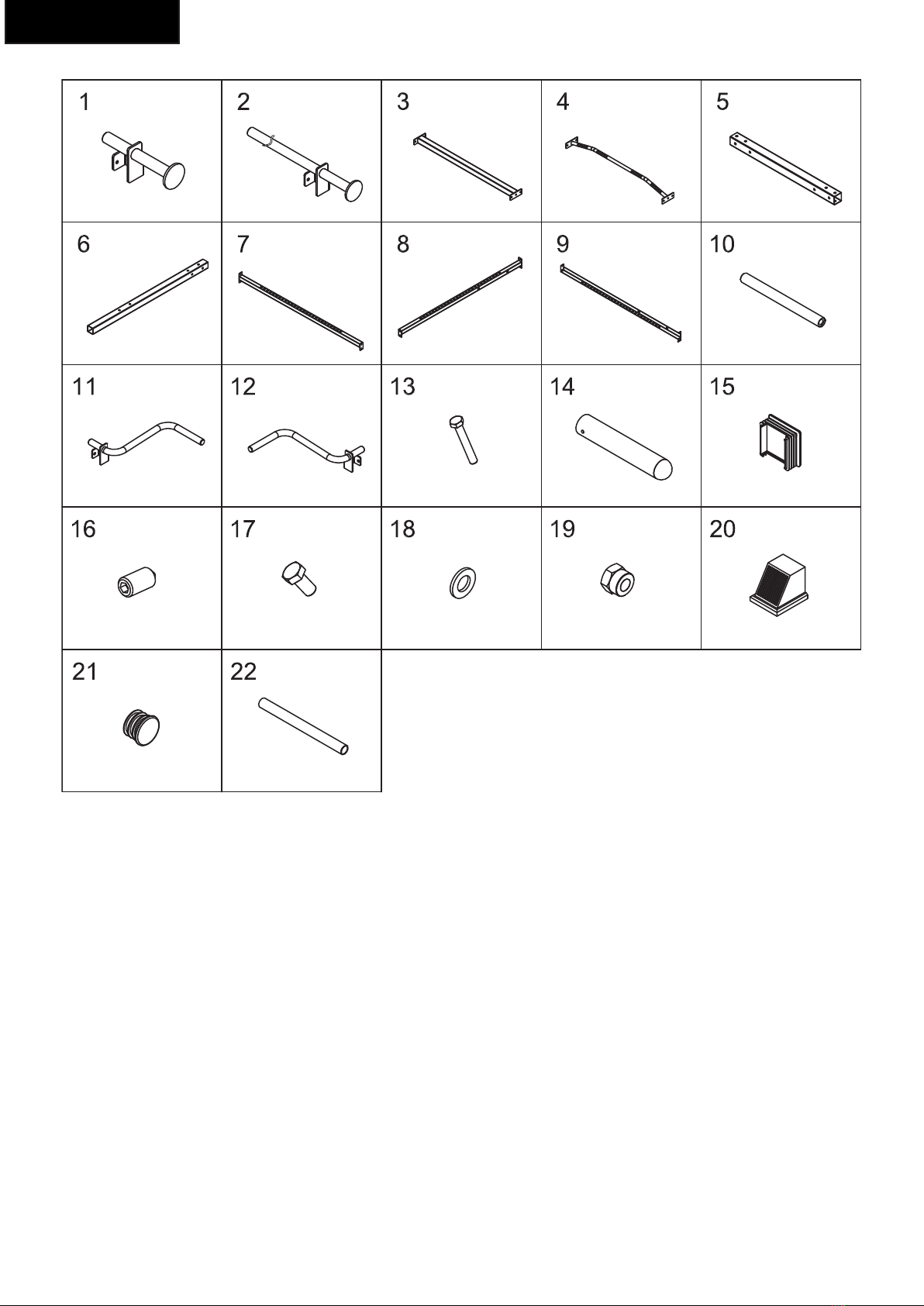 | 1 | 2 | 3 | 4 | 5 |
|---|---|---|---|---|
| 6 | 7 | 8 | 9 | 10 |
| 11 | 12 | 13 | 14 | 15 |
| 16 | 17 | 18 | 19 | 20 |
| 21 | 22 | | | |