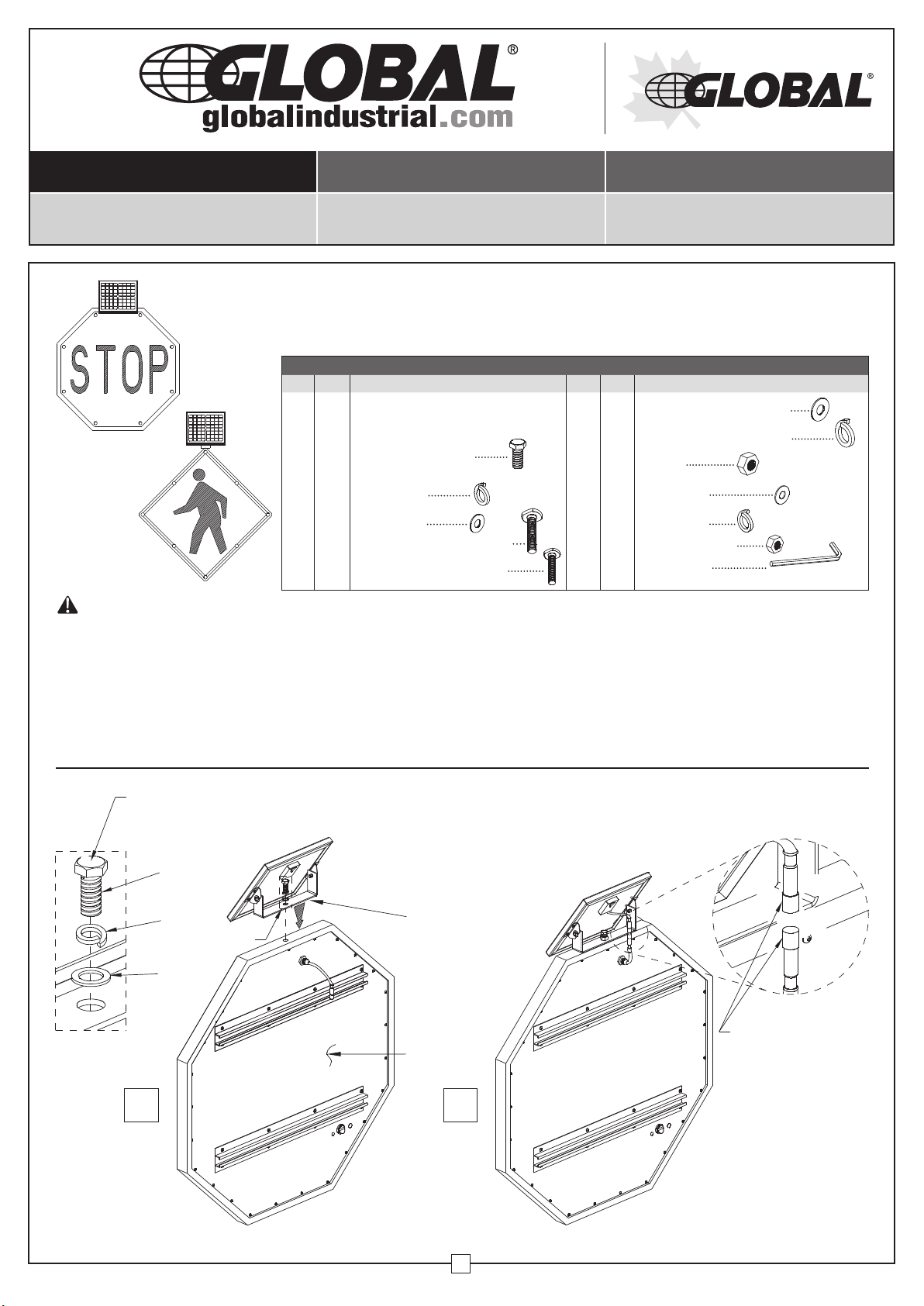 GLOBAL®
globalindustrial.com

GLOBAL®

STOP