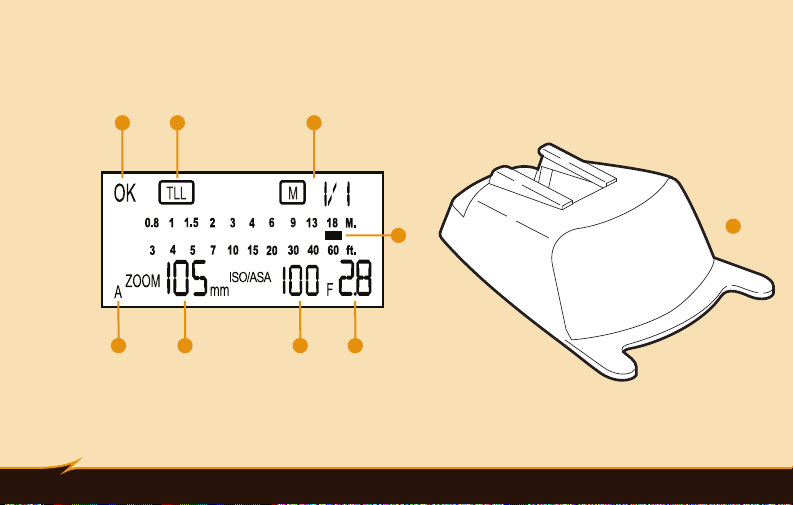 OK TLL M 1/1

0.8 1 1.5 2 3 4 6 9 13 18 M.

3 4 5 7 10 15 20 30 40 60 ft.

A ZOOM 105 mm ISO/ASA 100 F 2.8