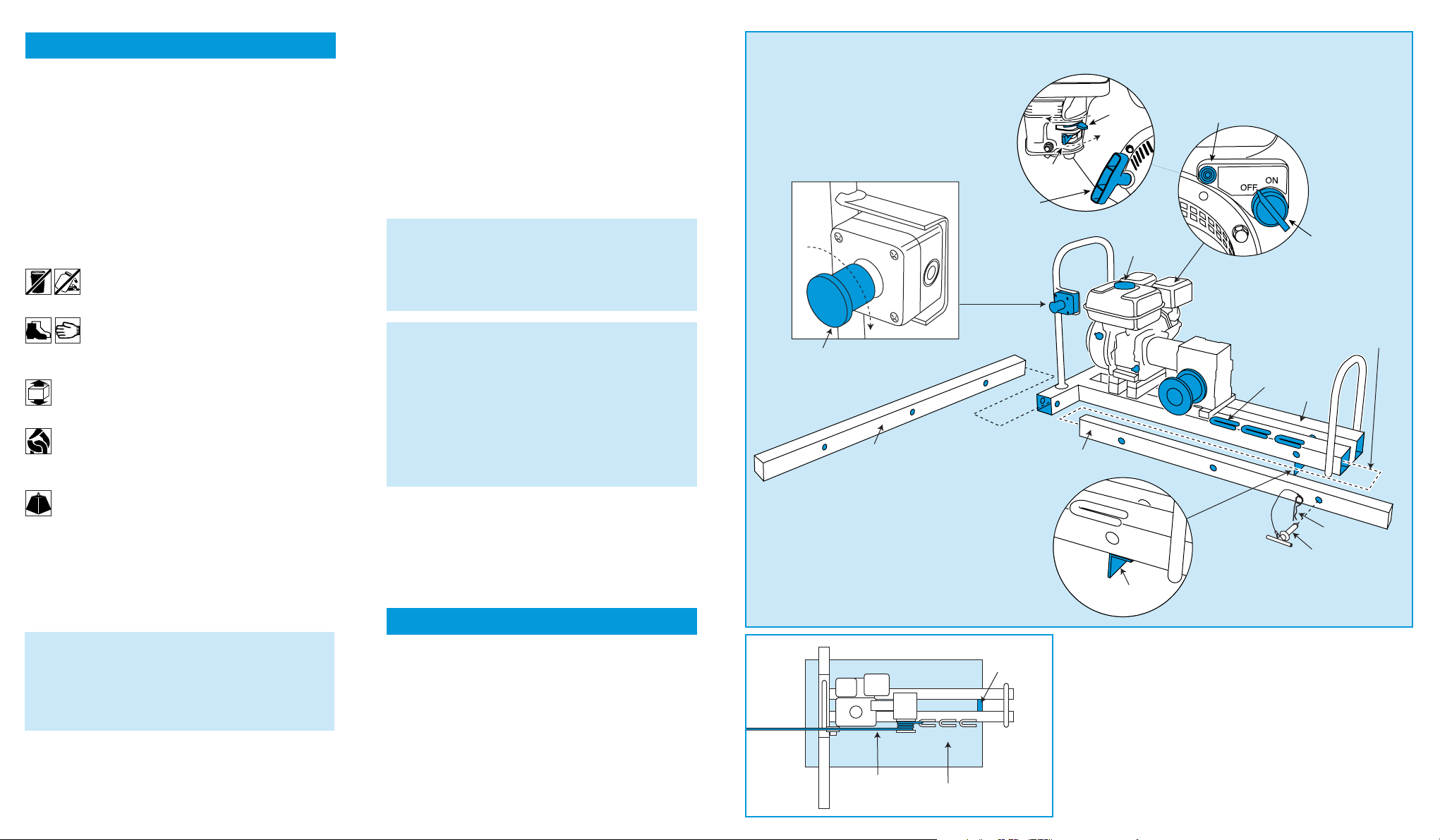 OFF ON