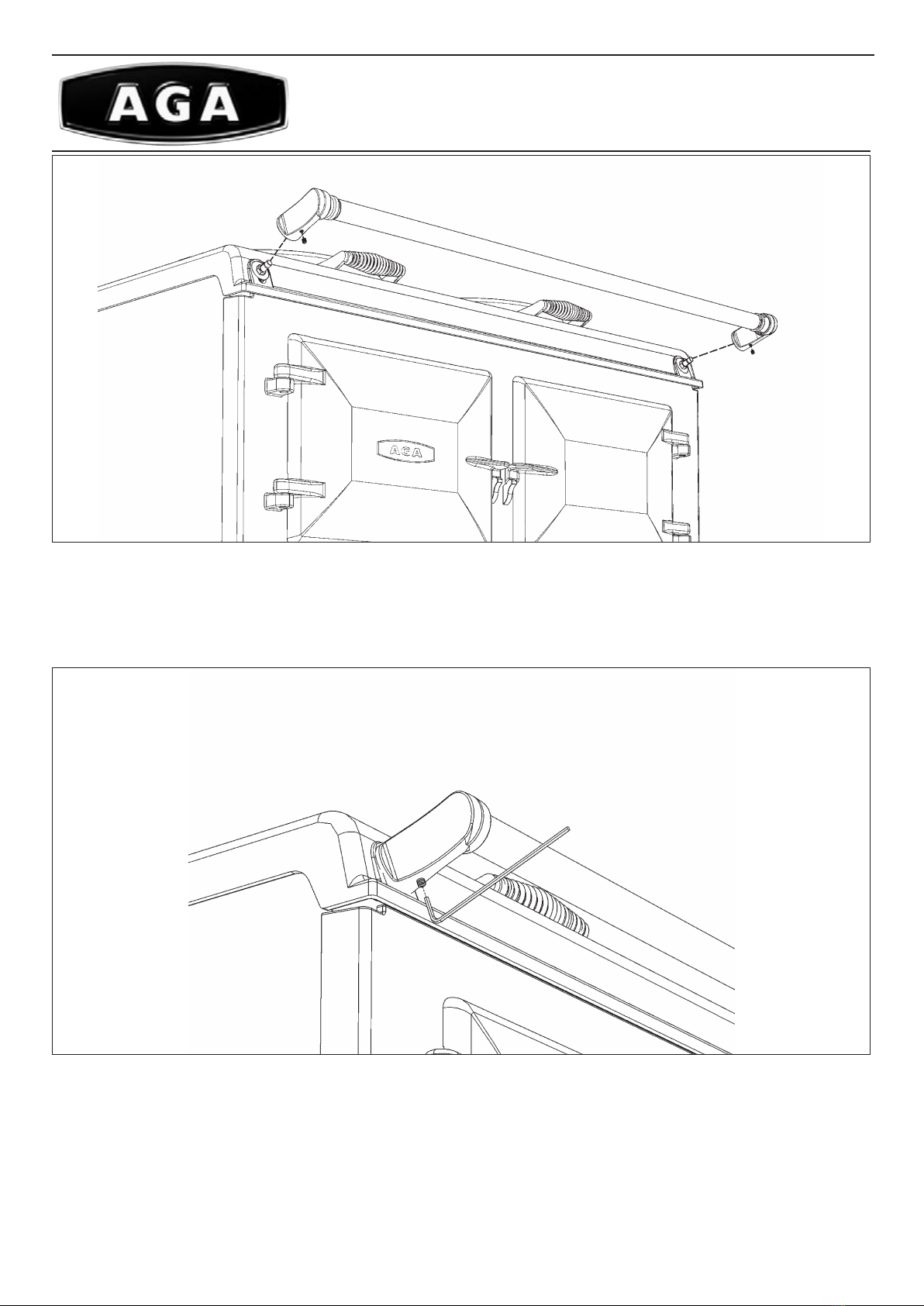 AGA

AGA