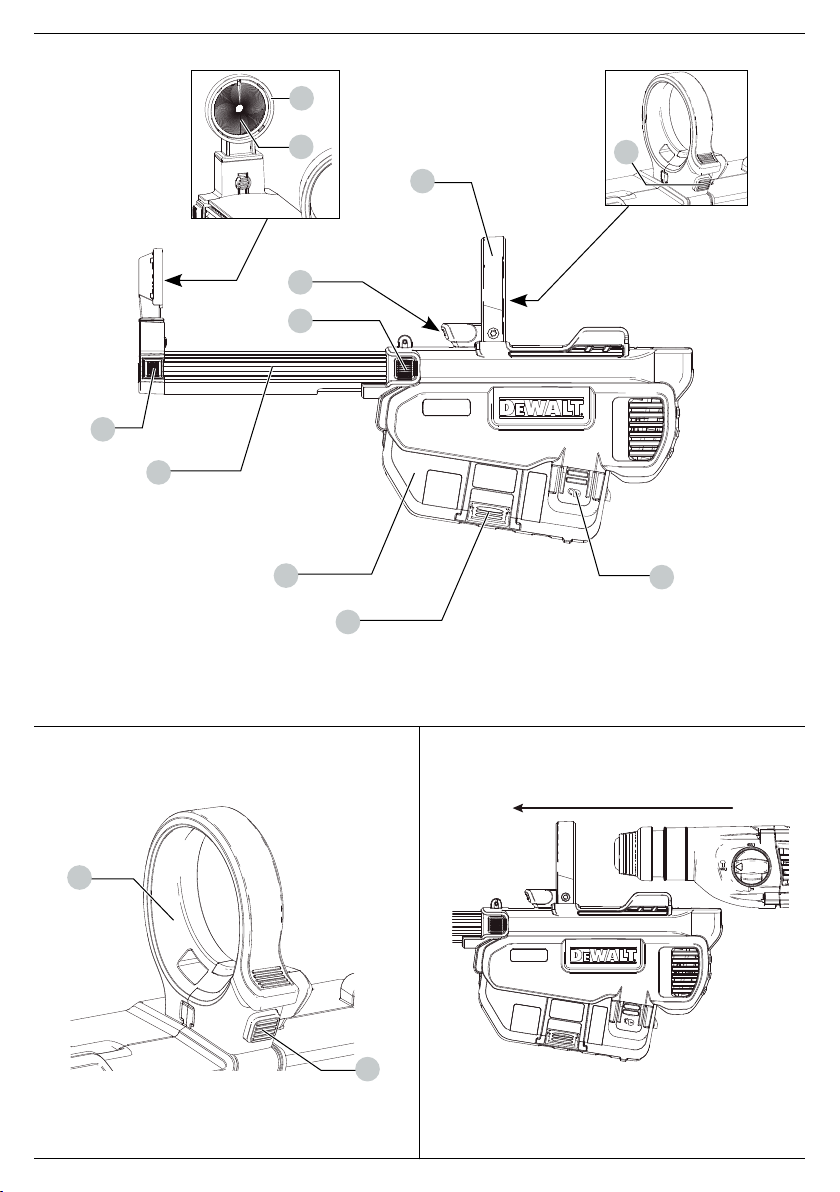 DEWALT

DEWALT