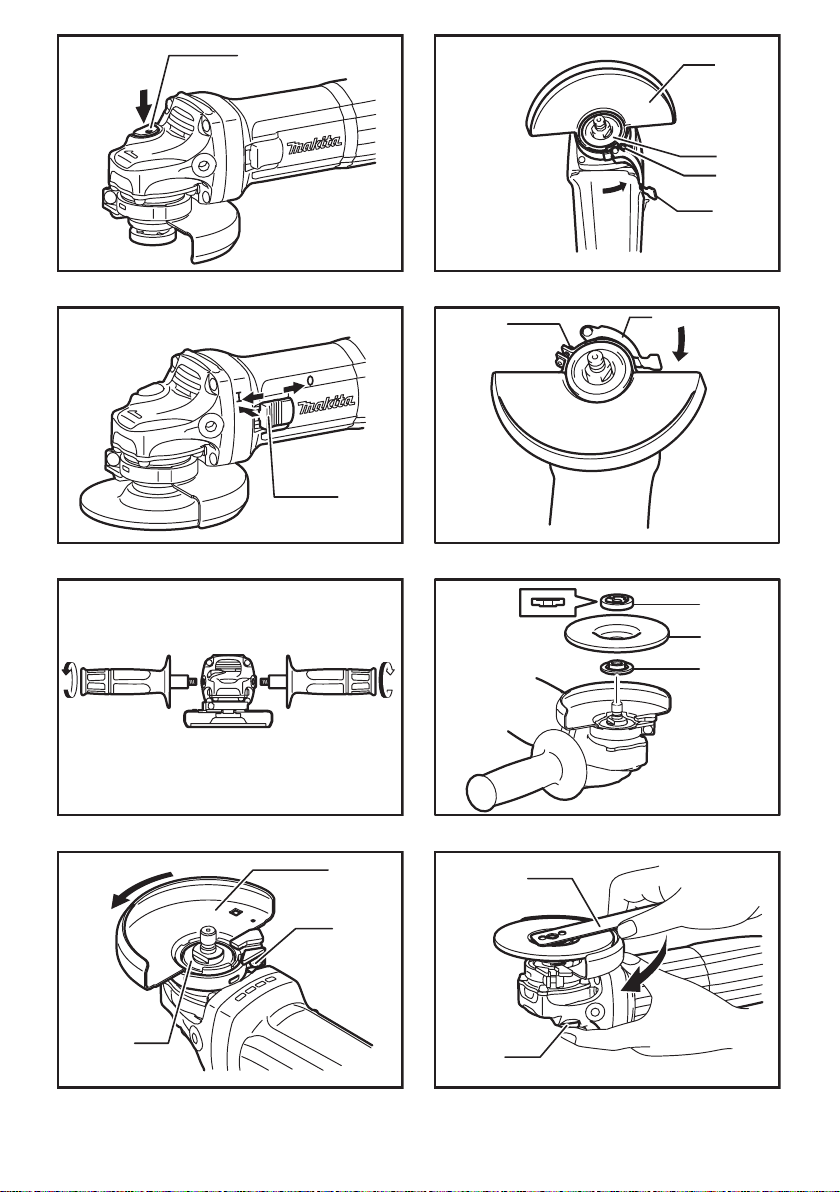 makita

I
O
makita