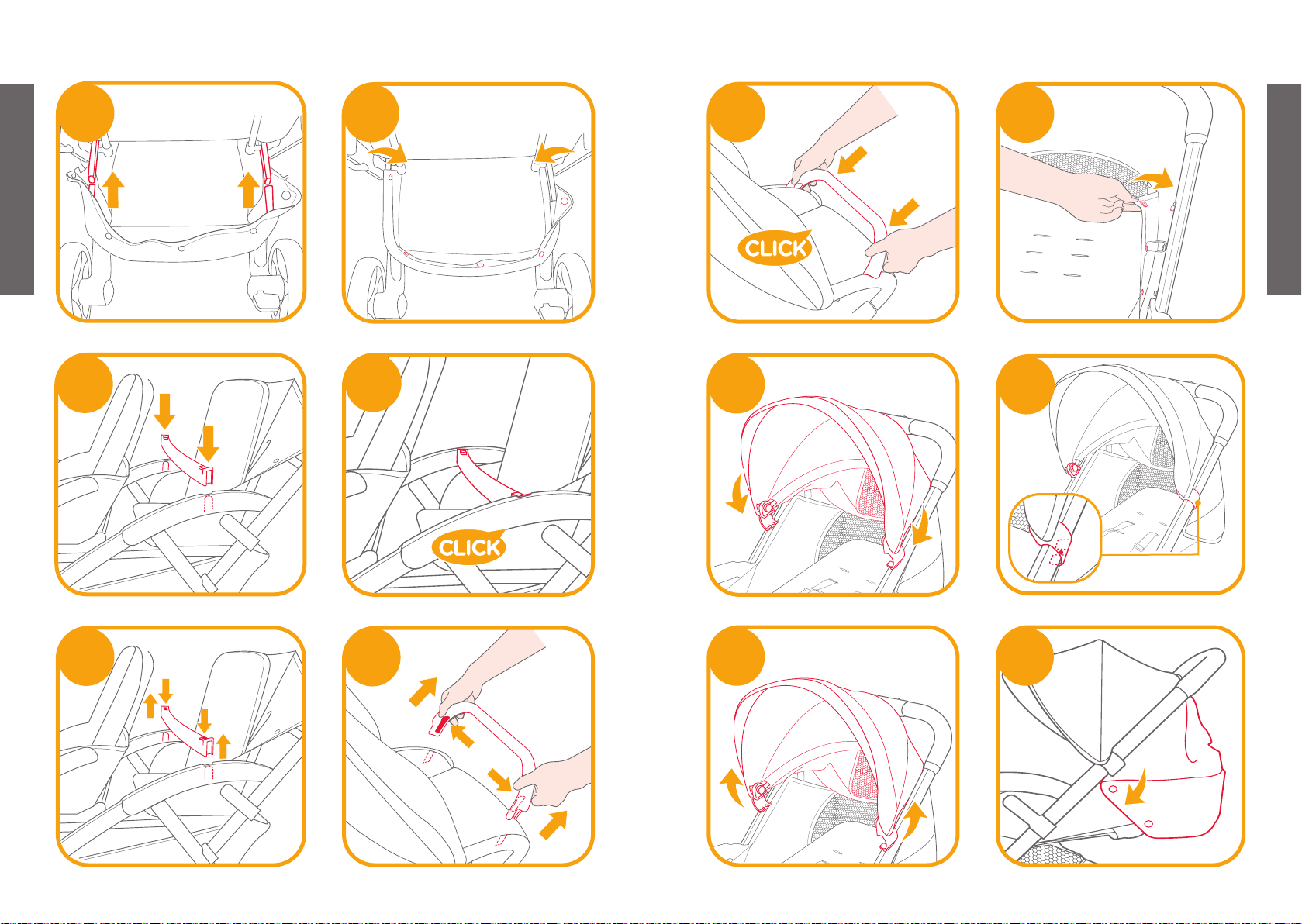 CLICK

CLICK