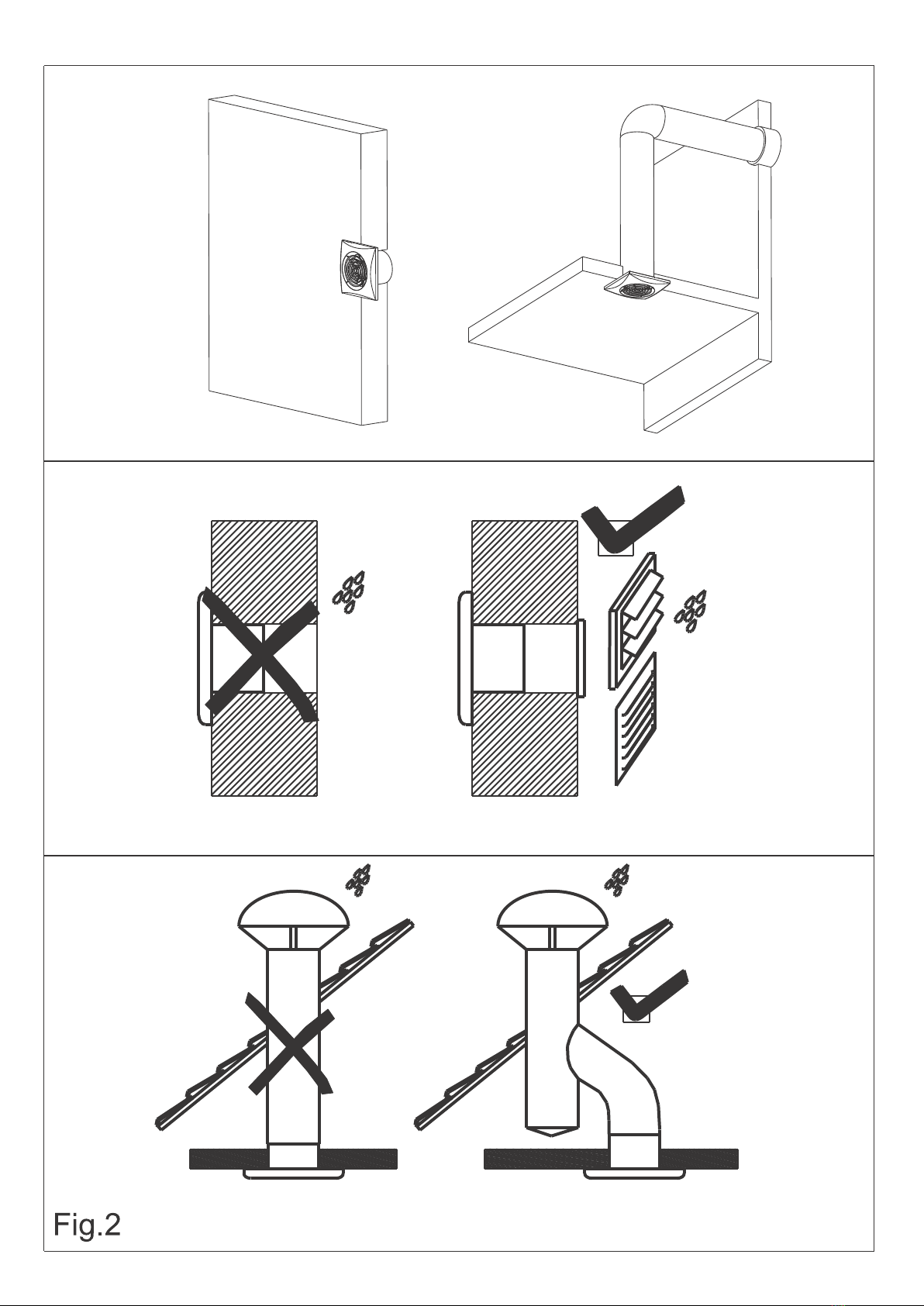 Fig.2