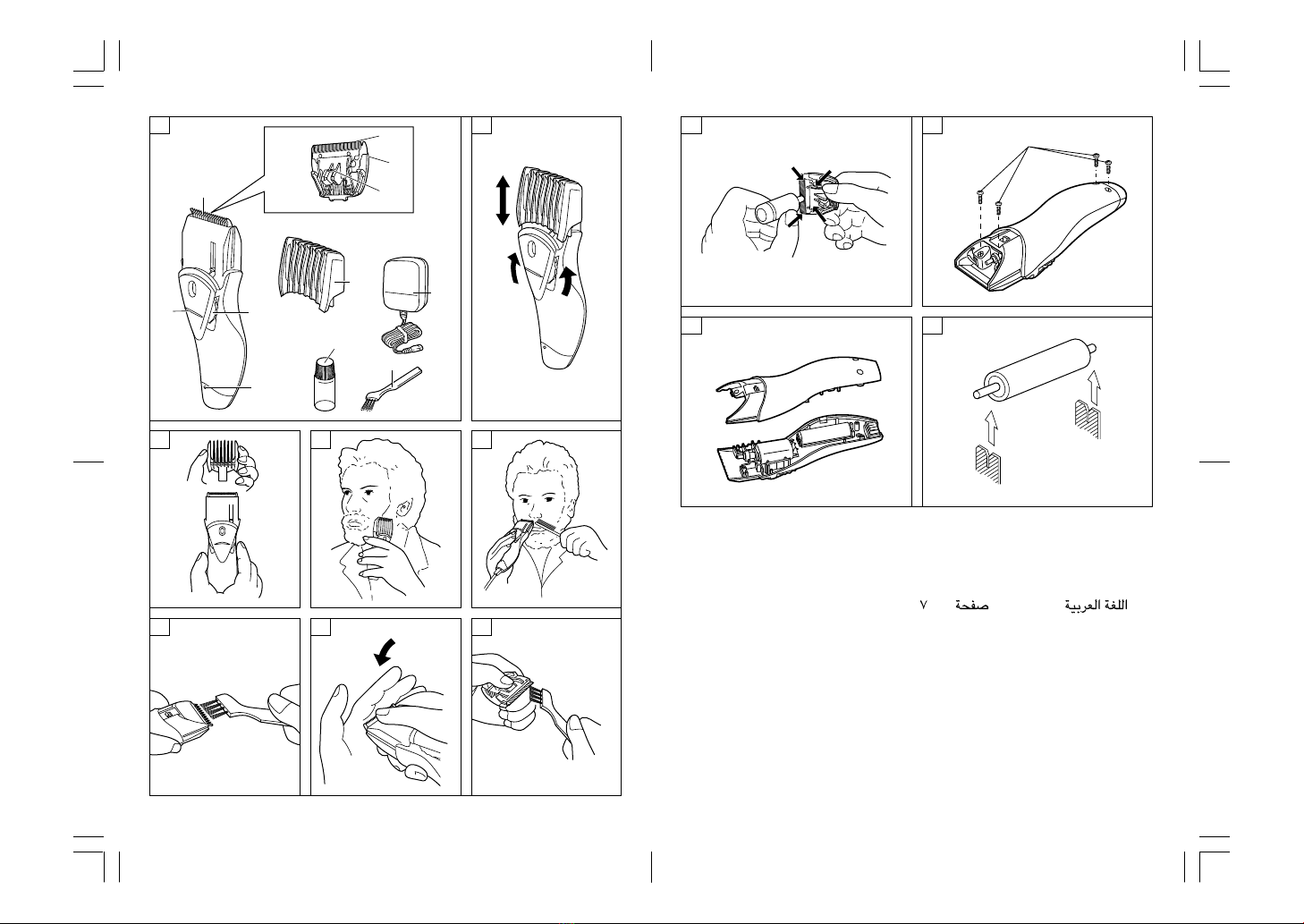 اللغة العربية صفحة ٧