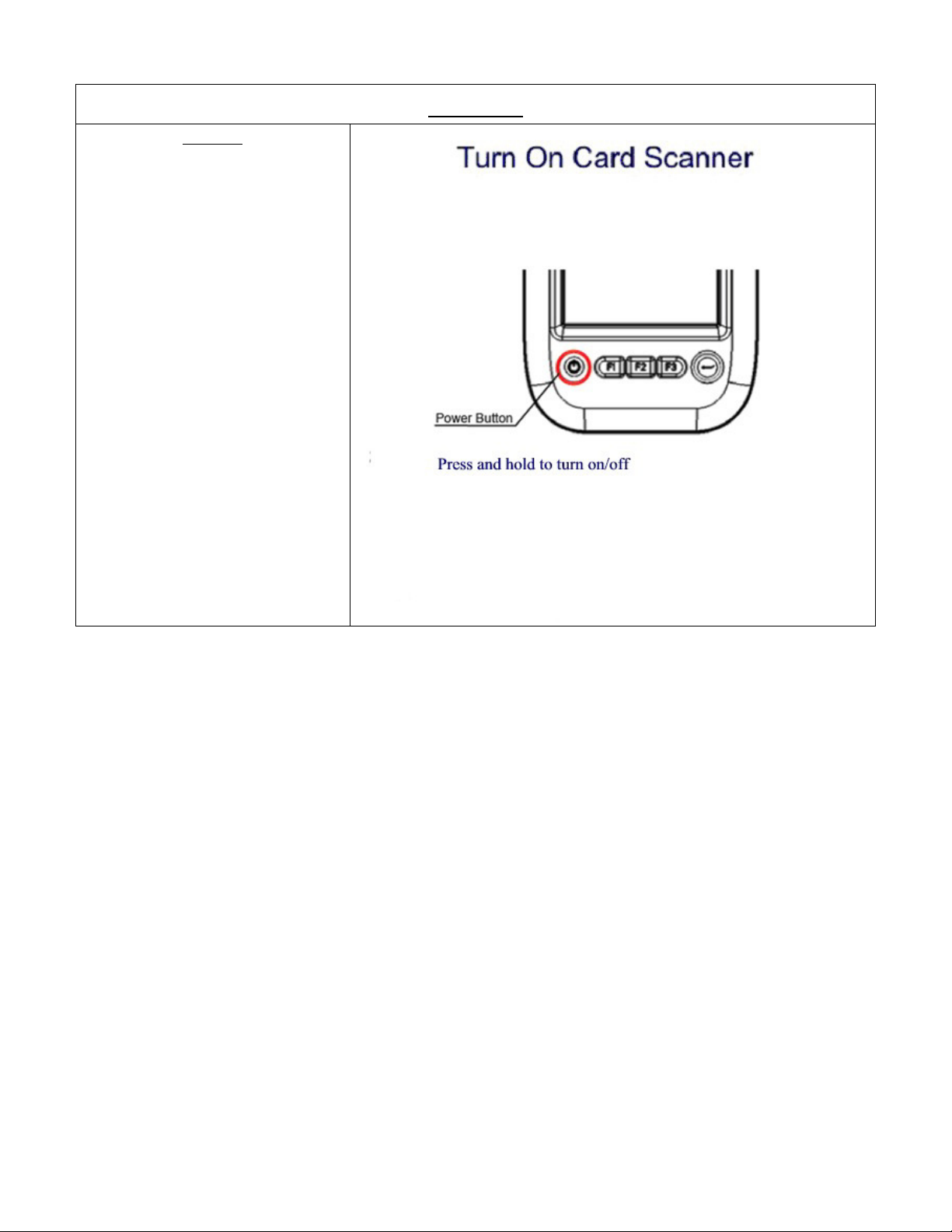 Turn On Card Scanner

F1 F2 F3

Power Button

Press and hold to turn on/off