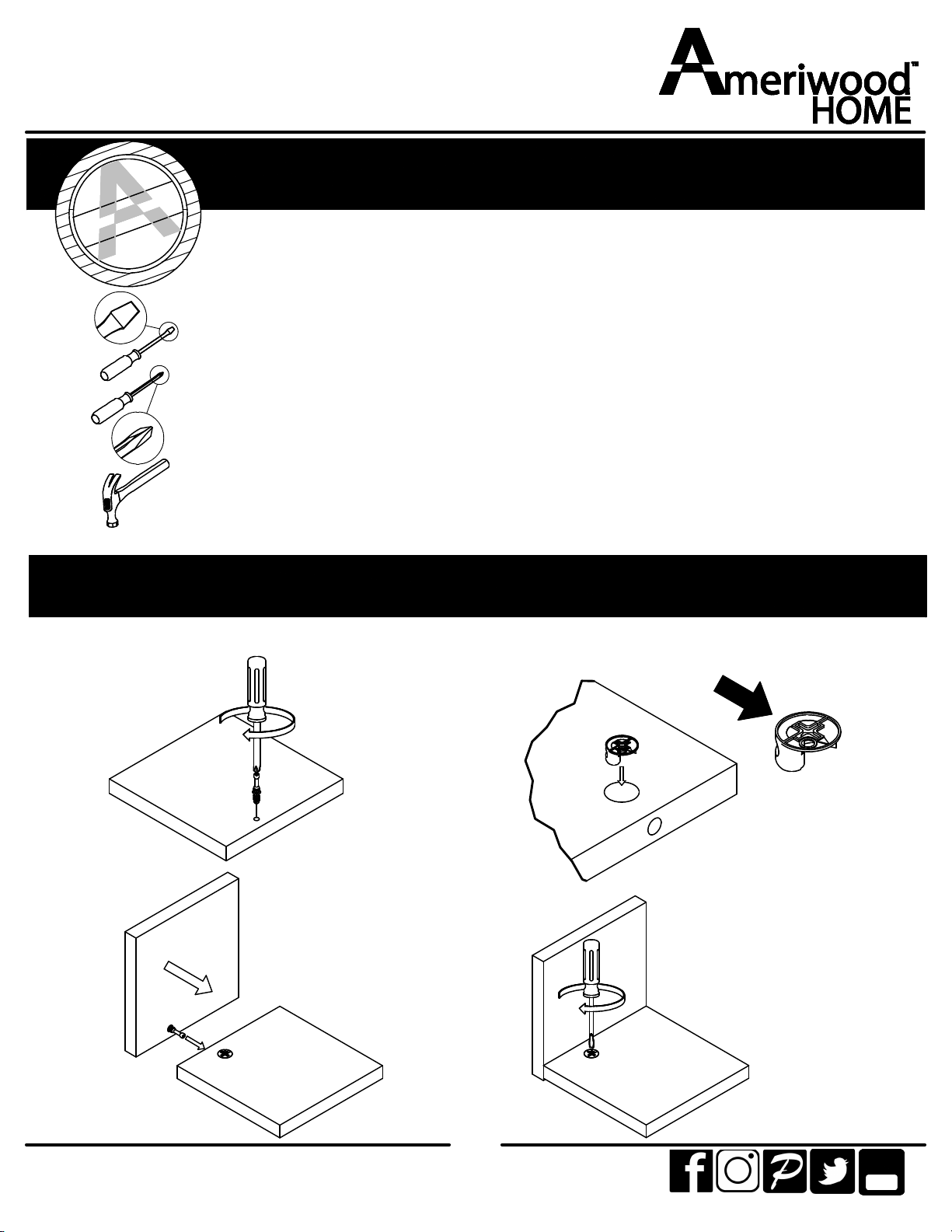 Ameriwood™ HOME