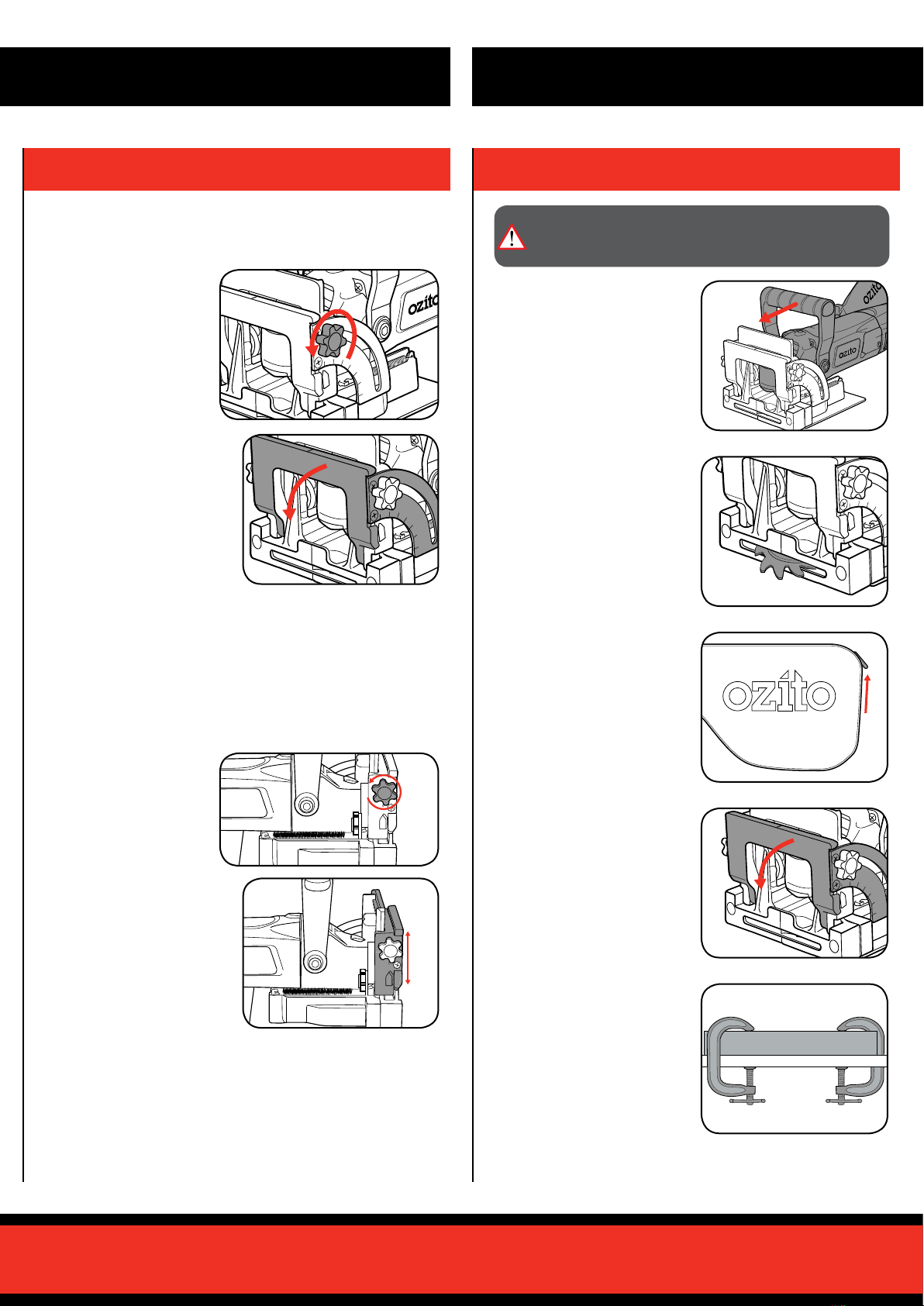 ozito

ozito

ozito

ozito