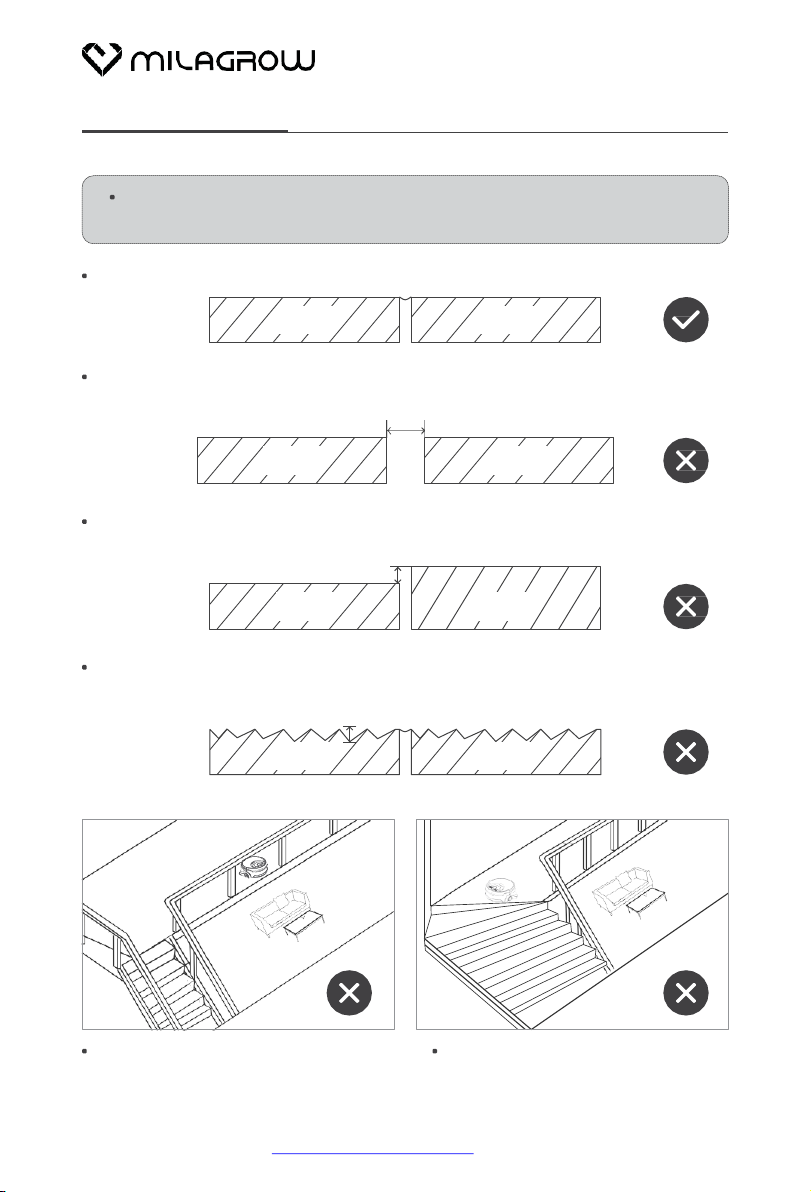 MILAGROW