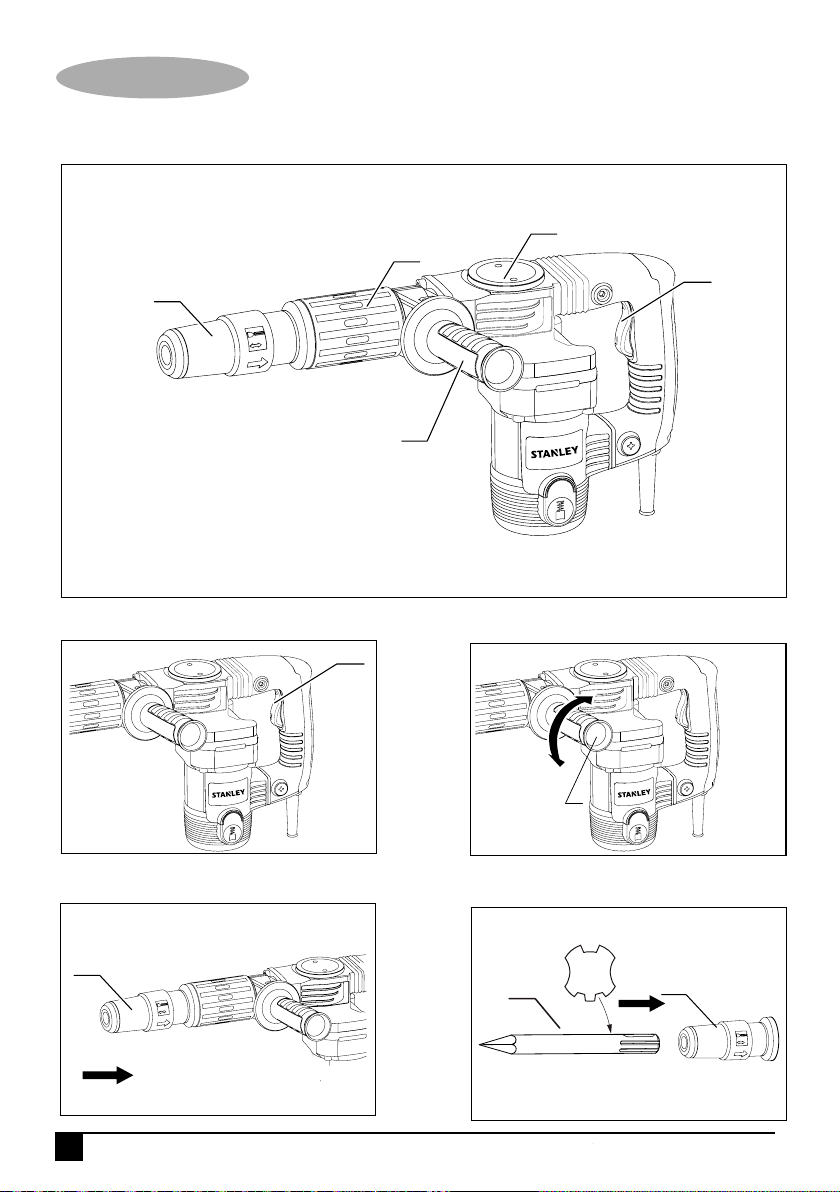 STANLEY

STANLEY

STANLEY