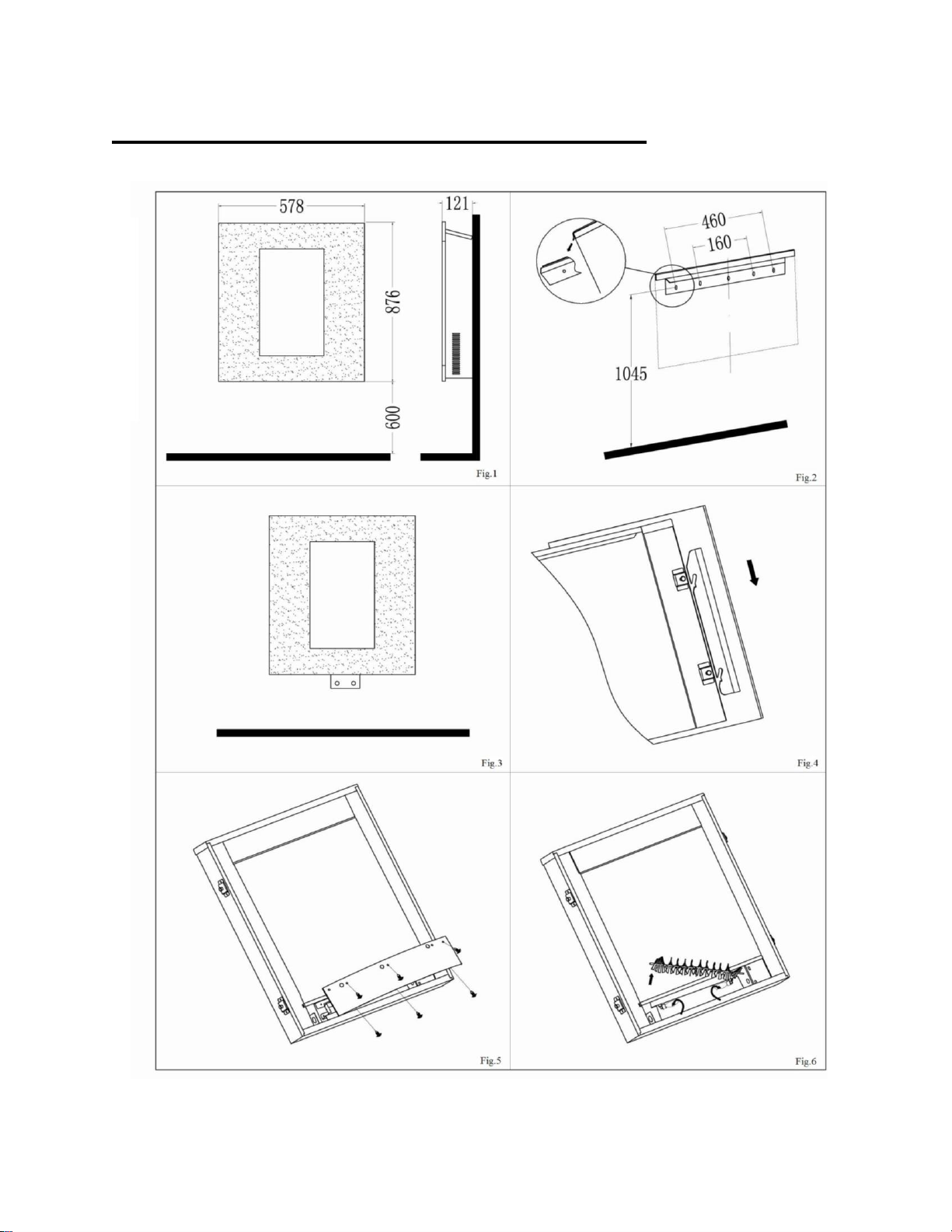 578

121

876

600

Fig.1

460

160

1045

Fig.2

Fig.3

Fig.4

Fig.5

Fig.6