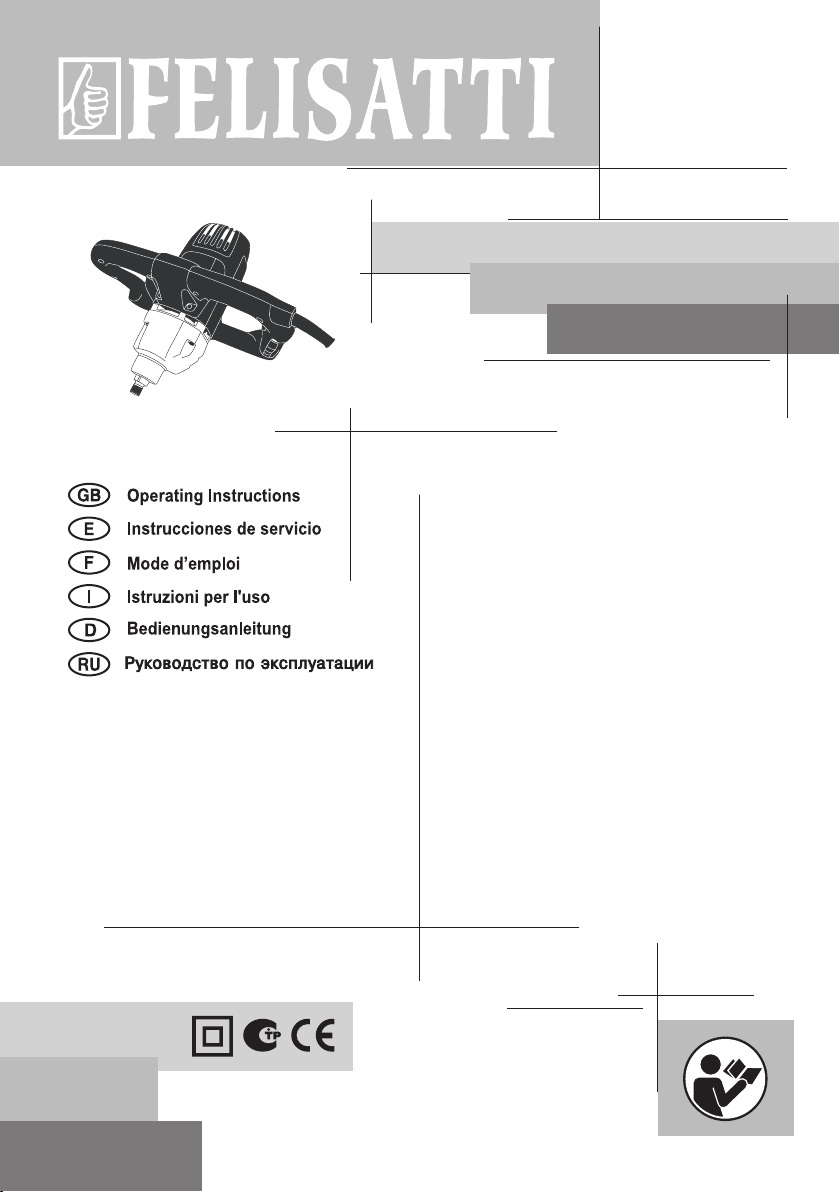 FELISATTI

GB Operating Instructions
E Instrucciones de servicio
F Mode d'emploi
I Istruzioni per l'uso
D Bedienungsanleitung
RU Руководство по эксплуатации

CE