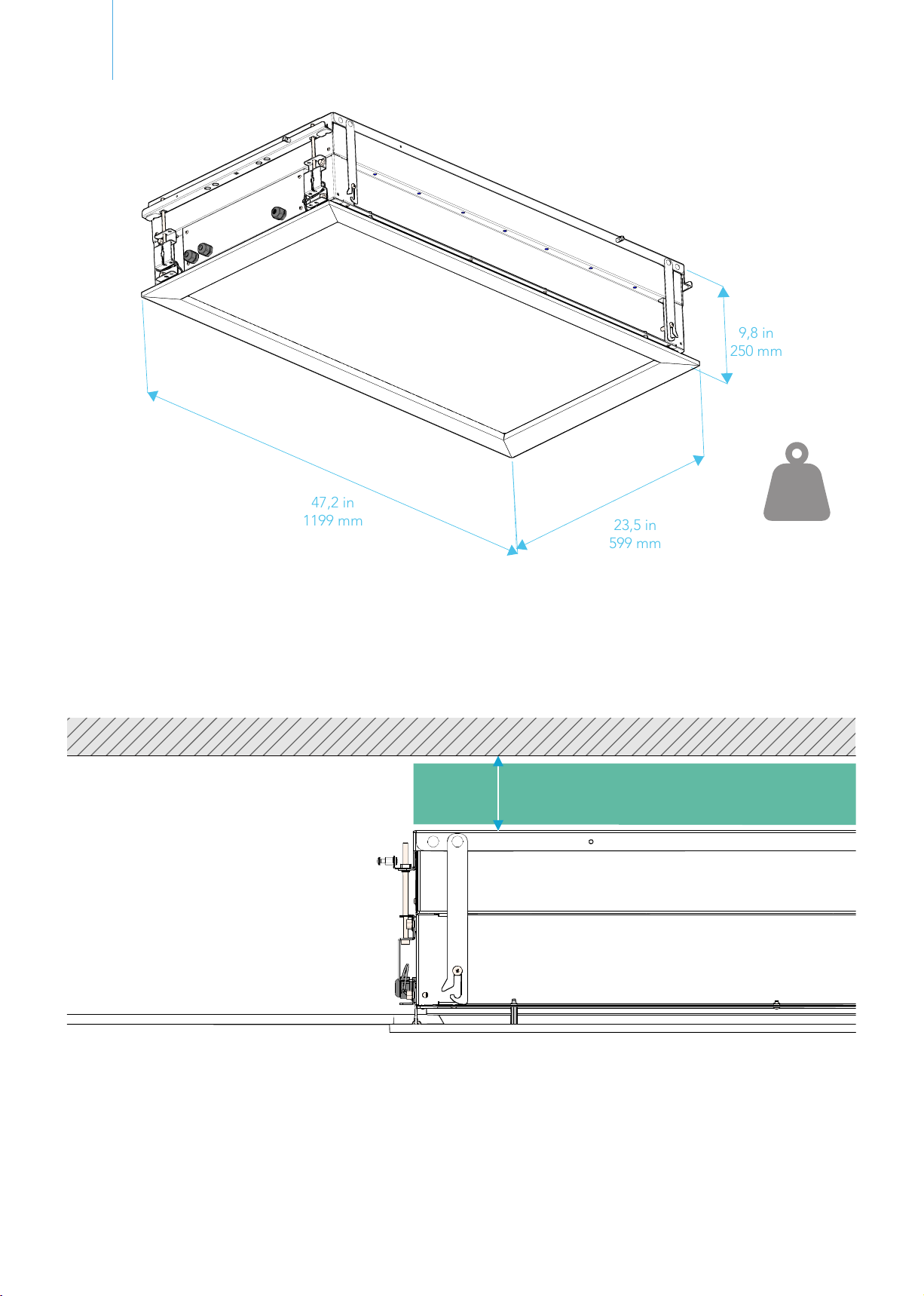 9,8 in
250 mm

47,2 in
1199 mm

23,5 in
599 mm